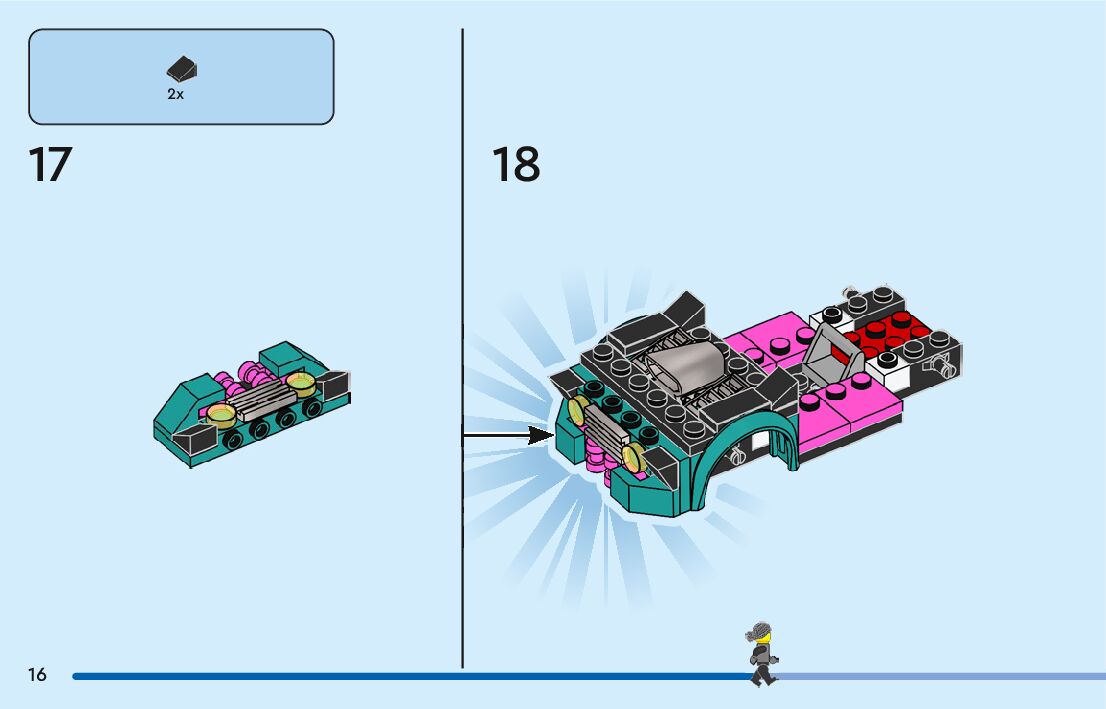 2x

17

18

16