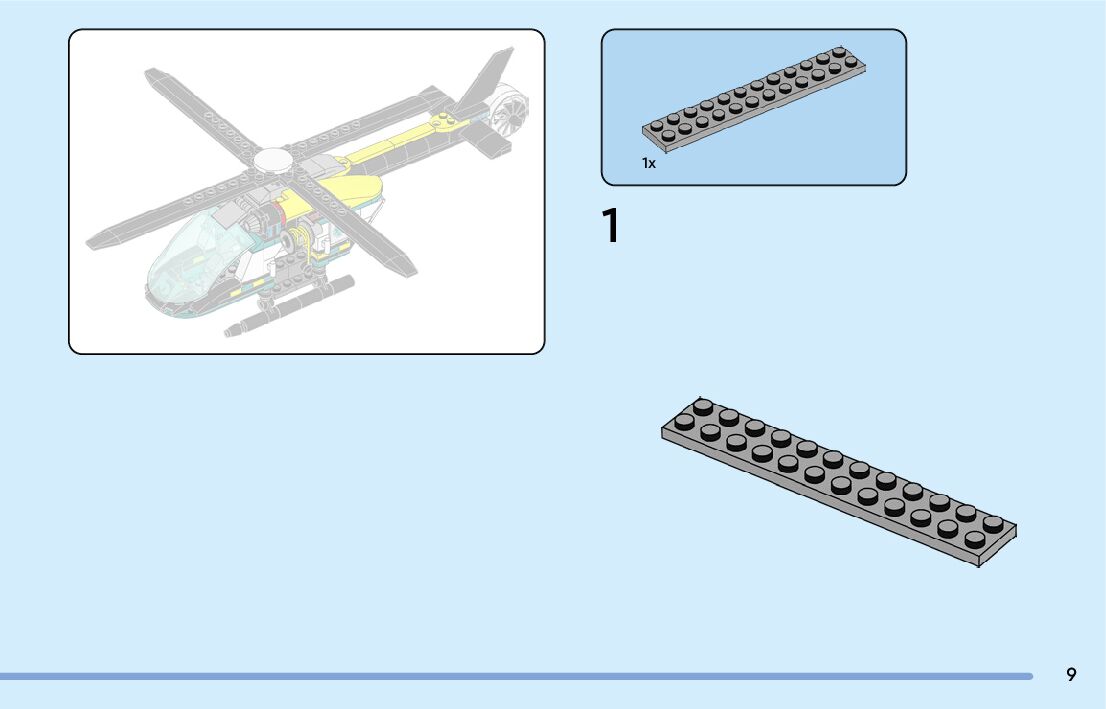 1x

1

9