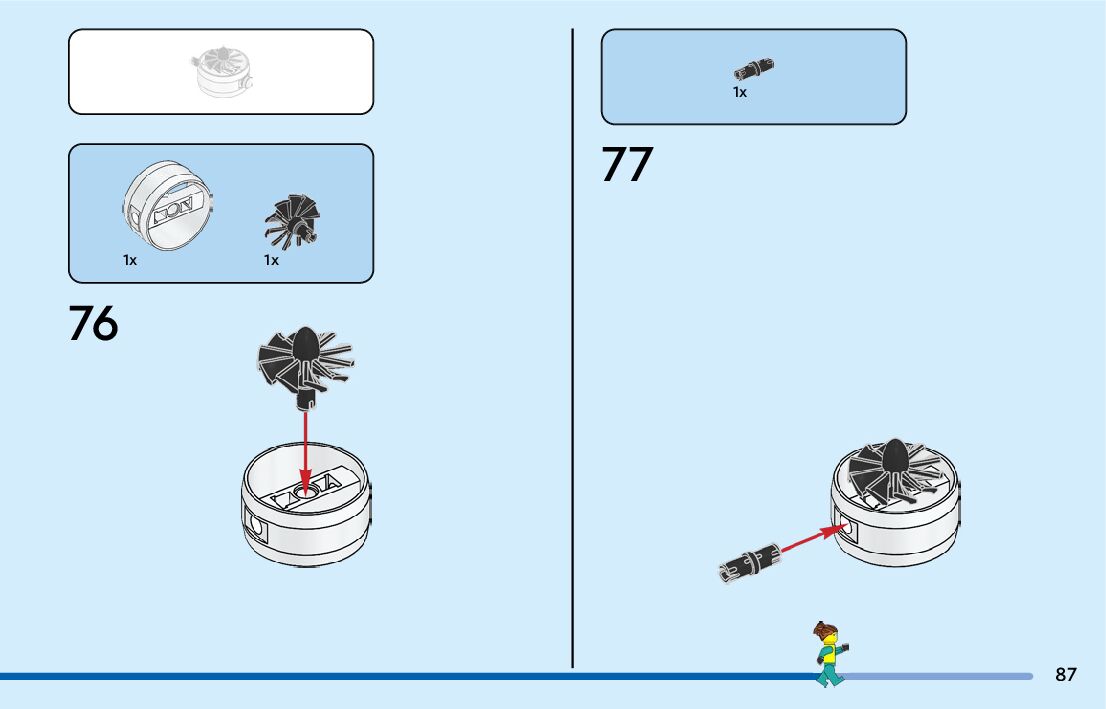 1x

1x

76

1x

77

87