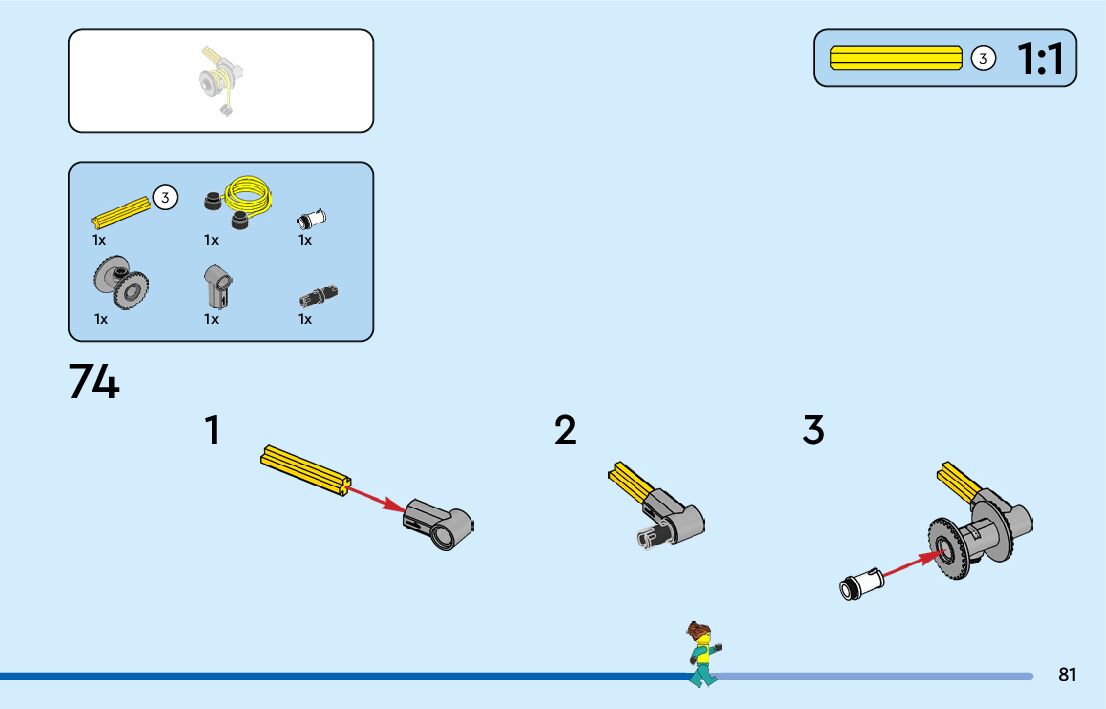 3 1:1

3
1x 1x 1x
1x 1x 1x

74

1

2

3

81