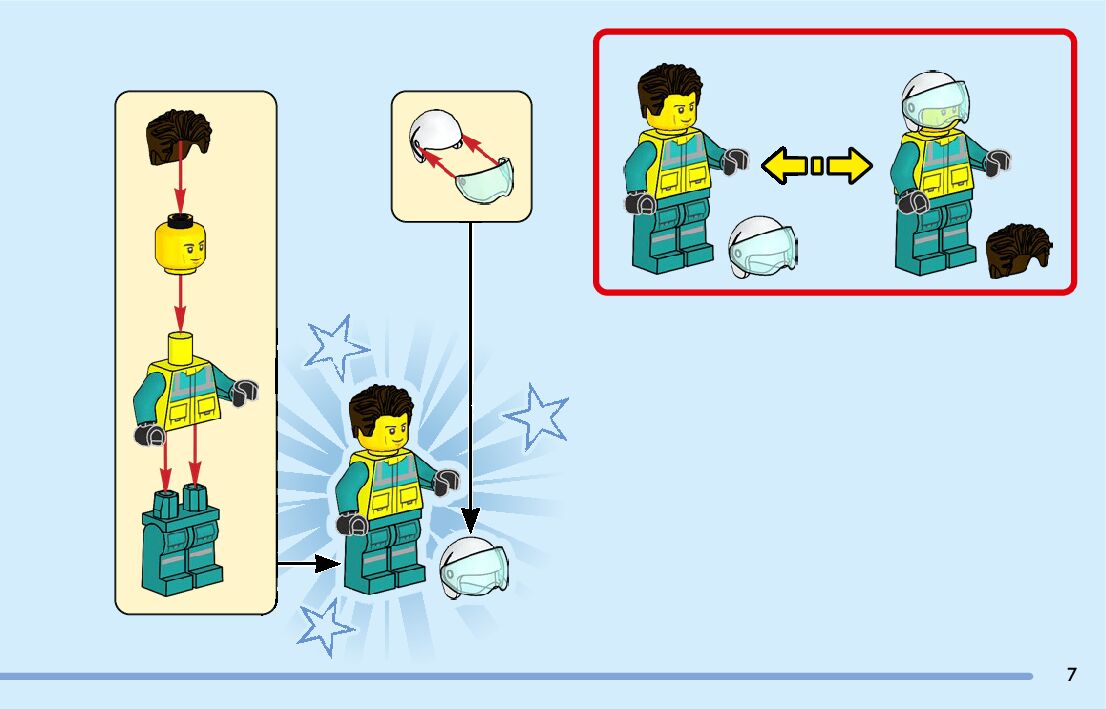 7