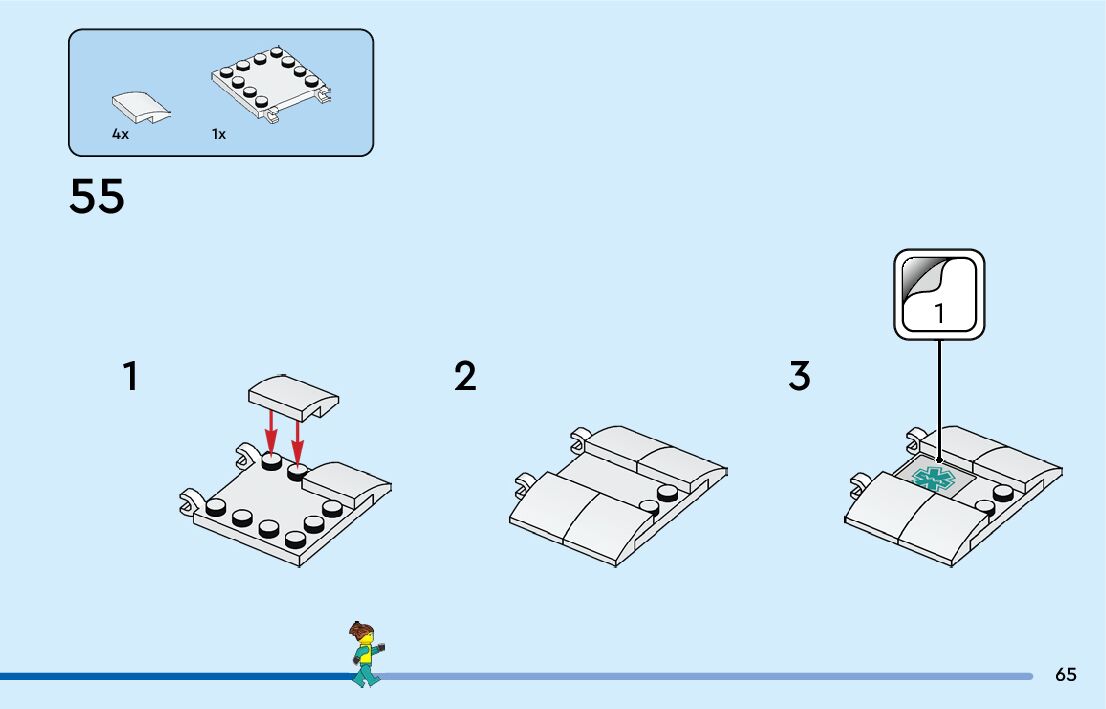 4x

1x

55

1

2

3

1

65