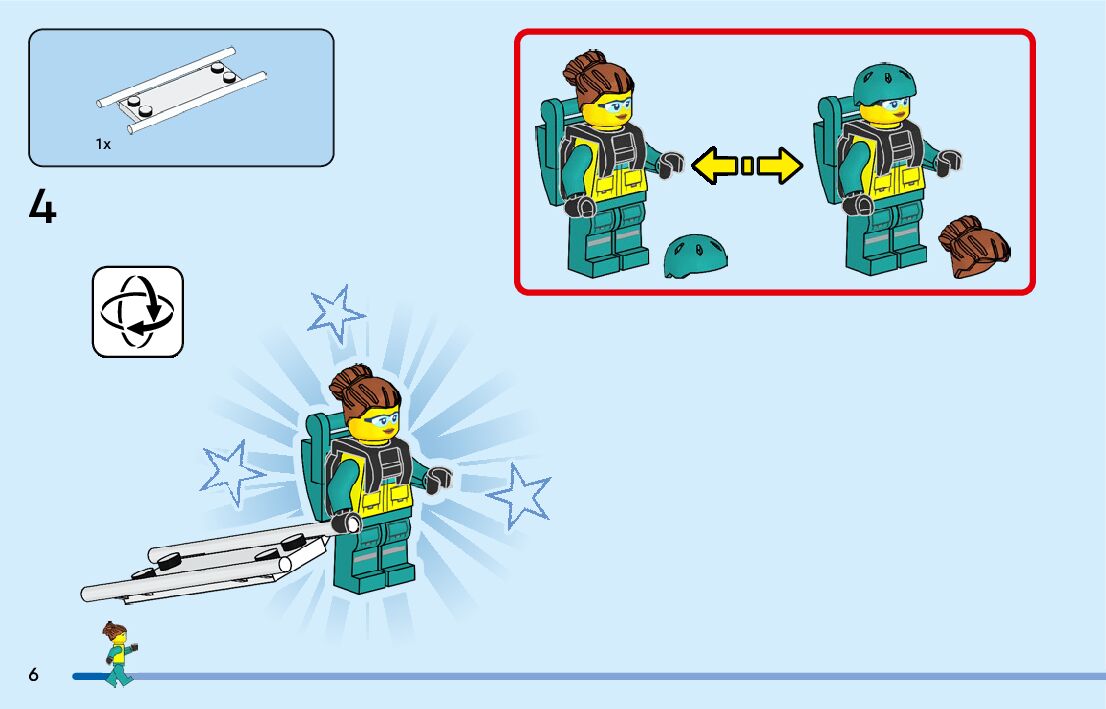 1x

4

6