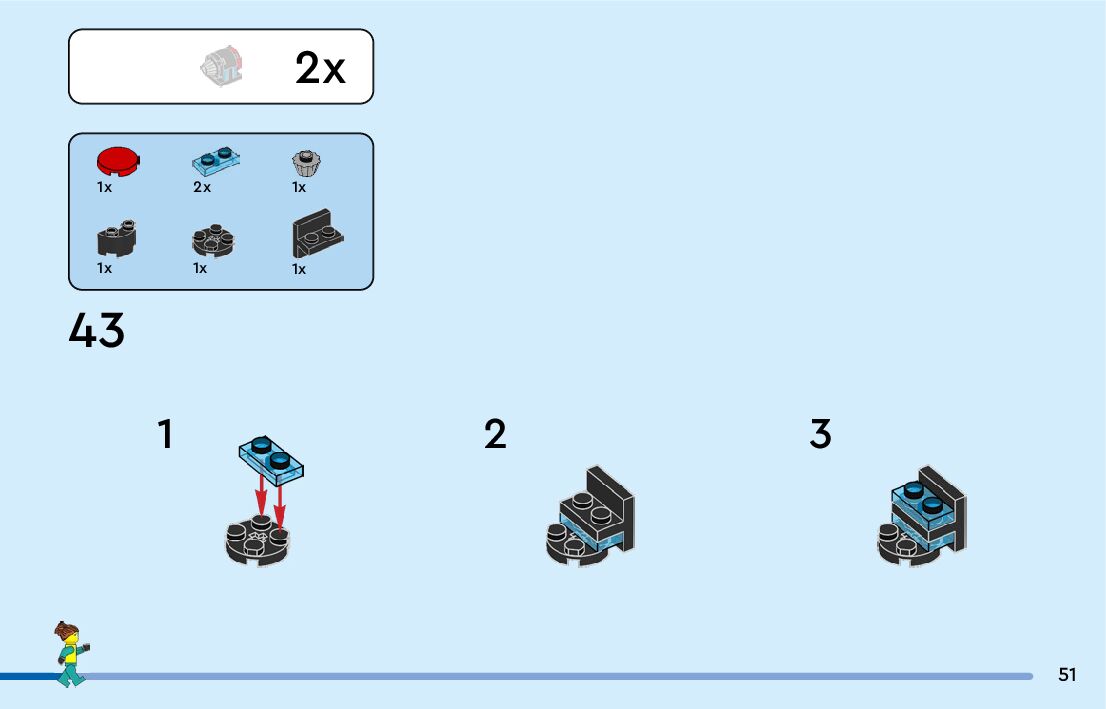 2x

1x
2x
1x
1x
1x
1x

43

1

2

3

51