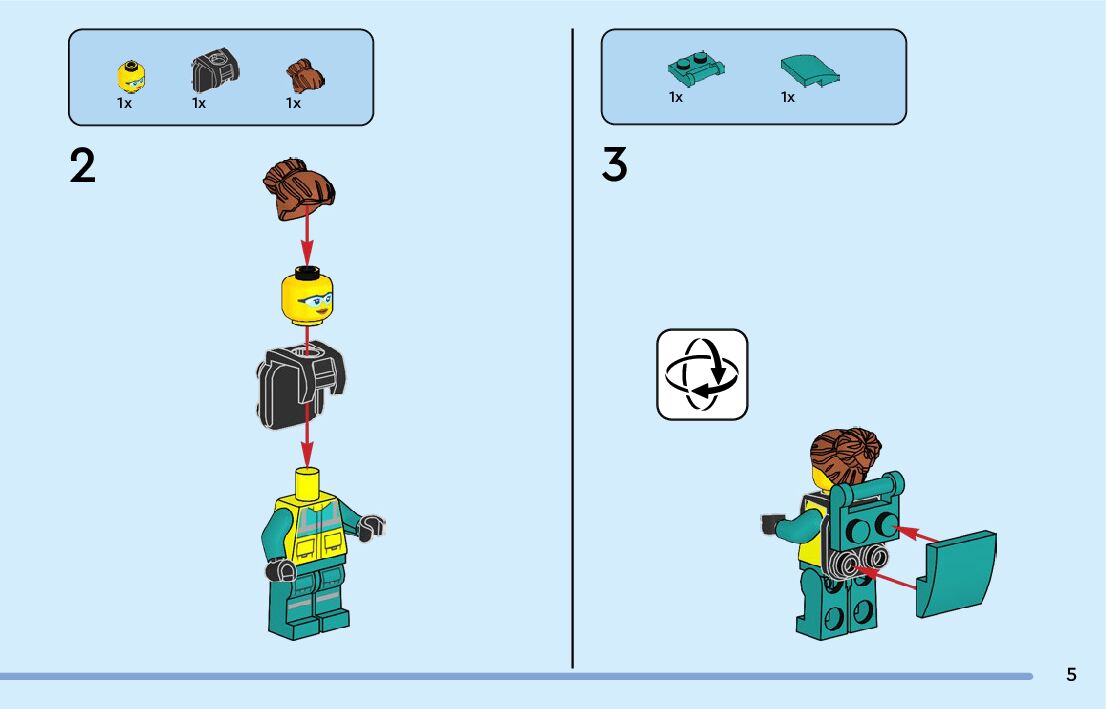 1x 1x 1x

2

1x 1x

3

5