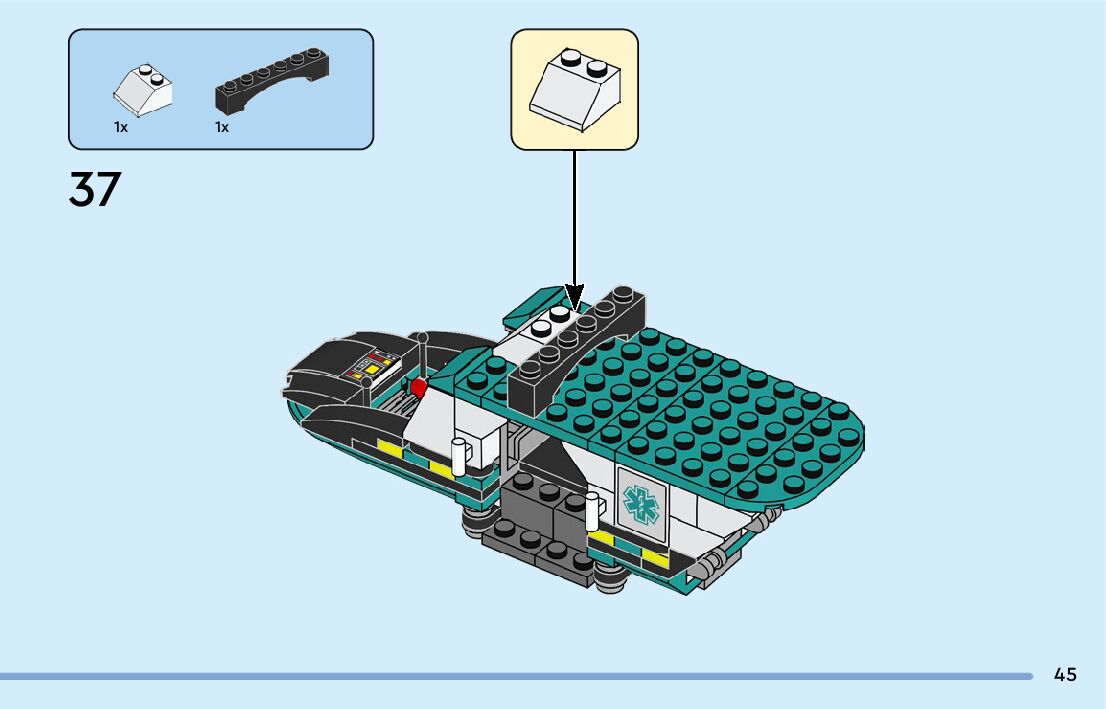 1x 1x

37

45