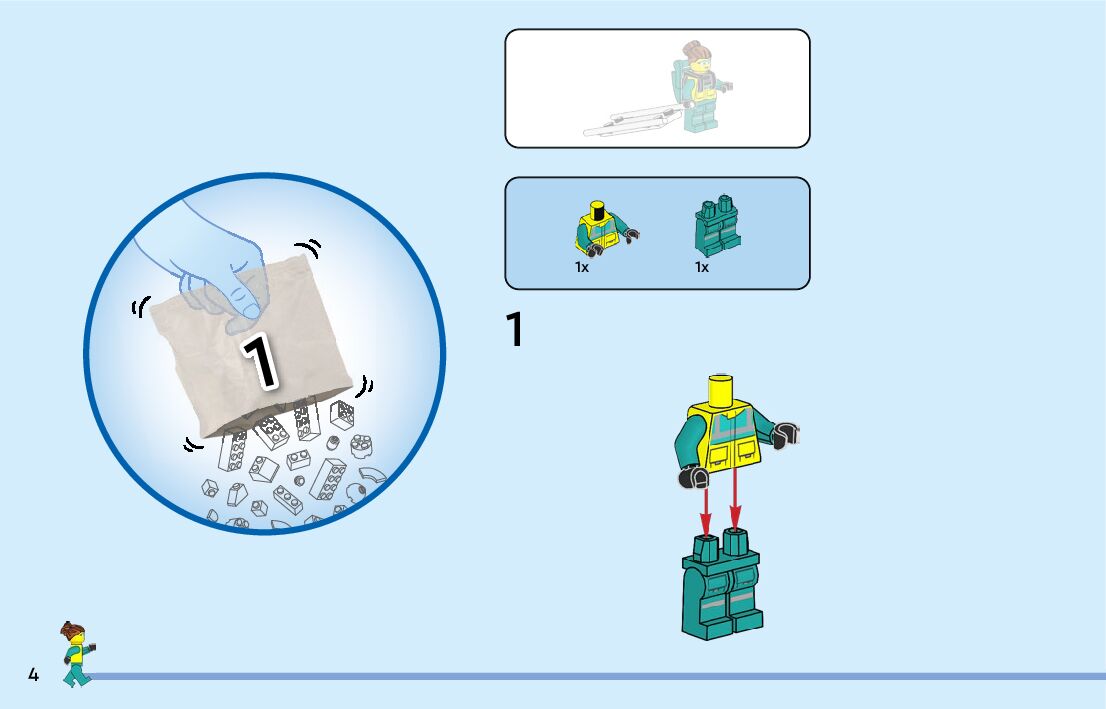 1

1x

1x

1

4