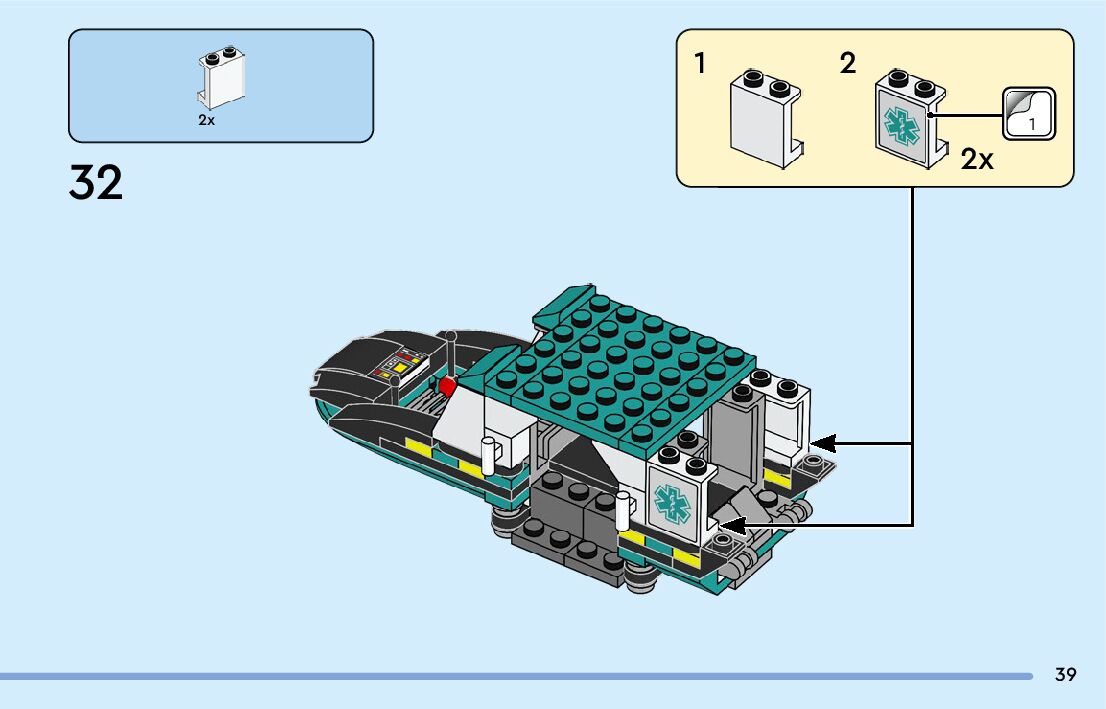 2x

32

1

2

1

2x

39