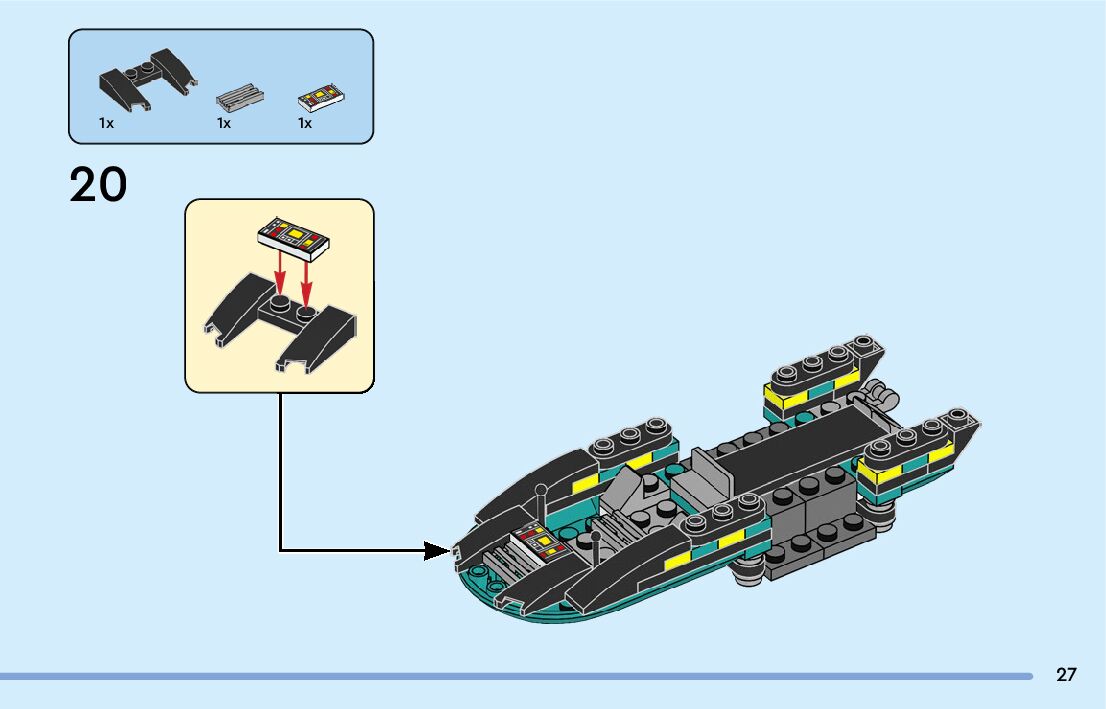 1x 1x 1x

20

27