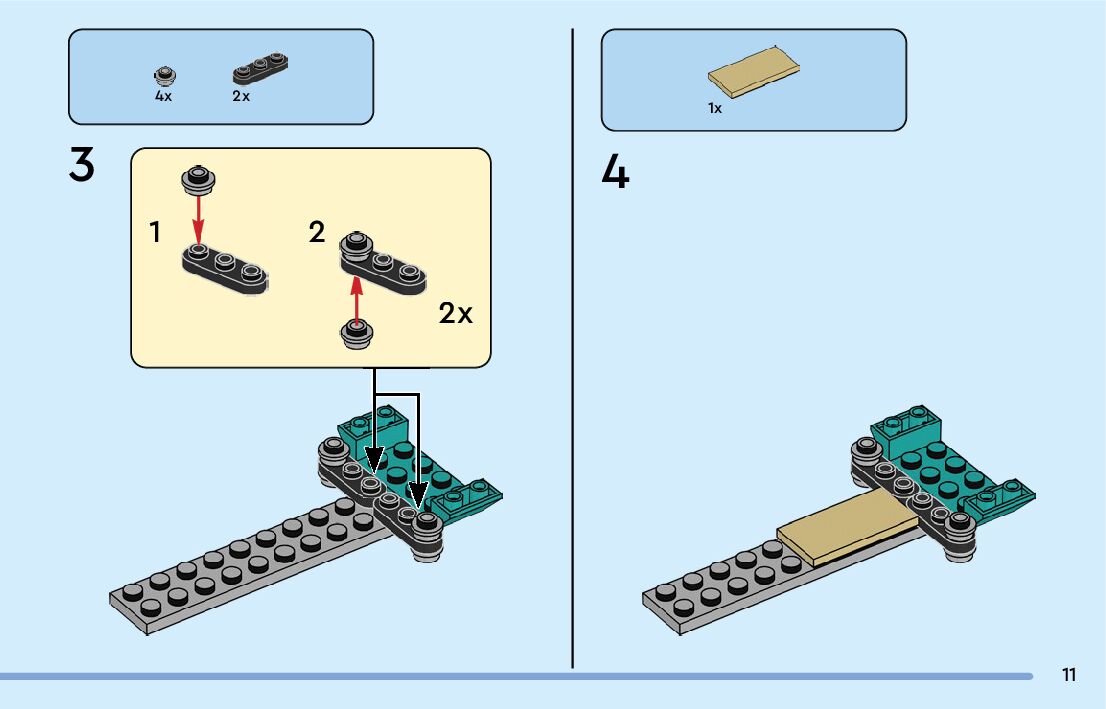 4x 2x

3

1

2

2x

1x

4

11