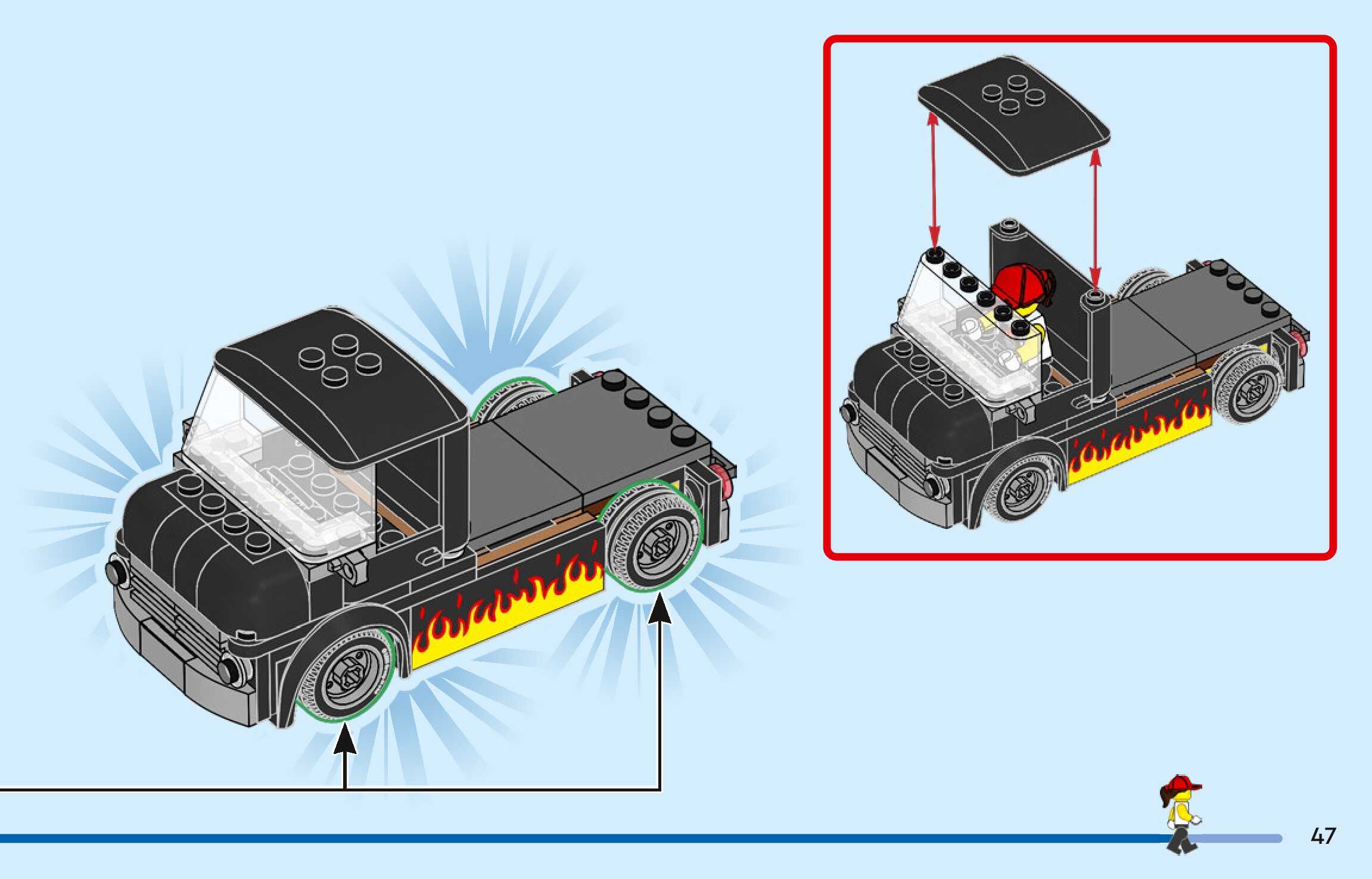 47