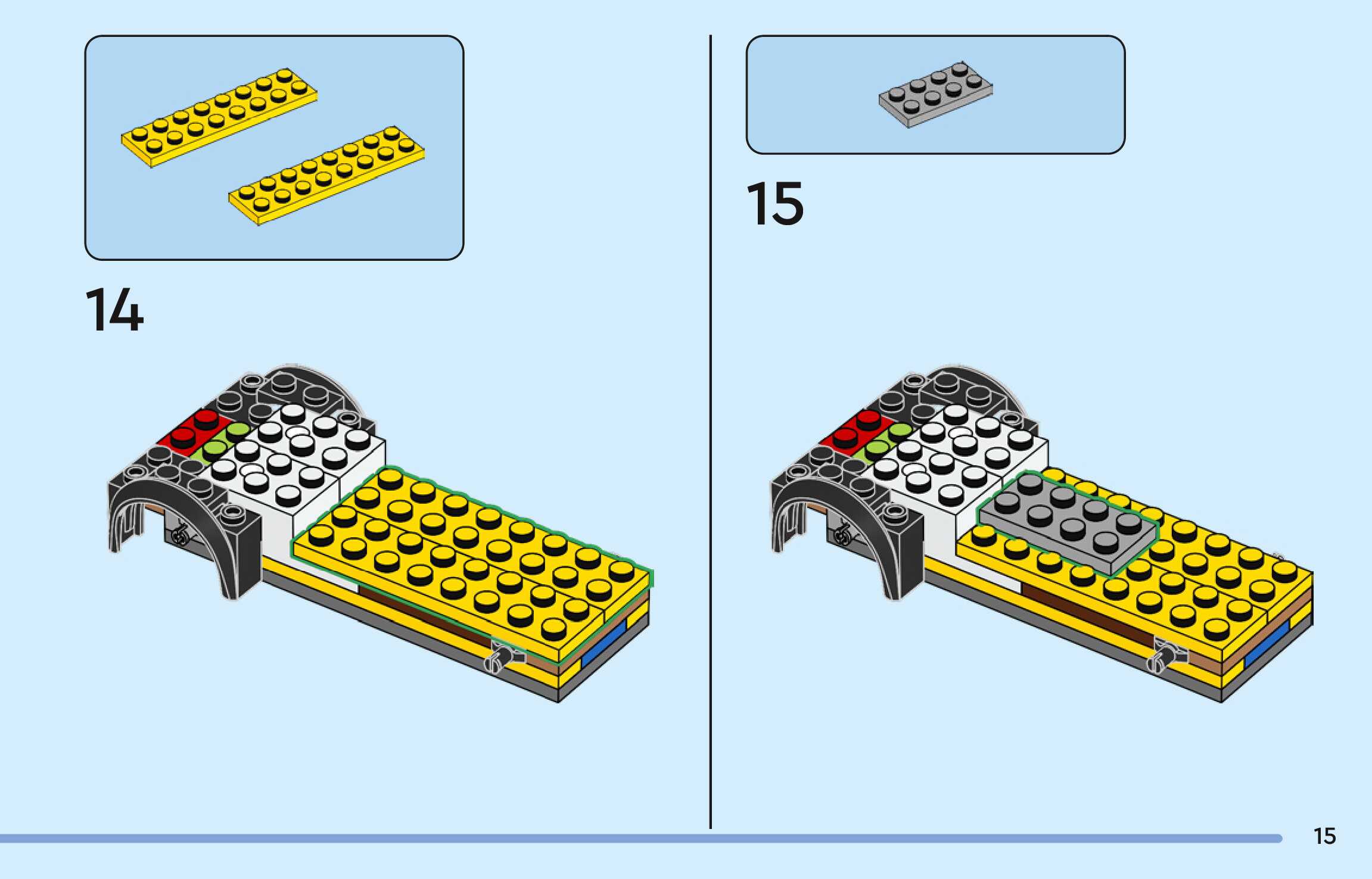 14

15

15