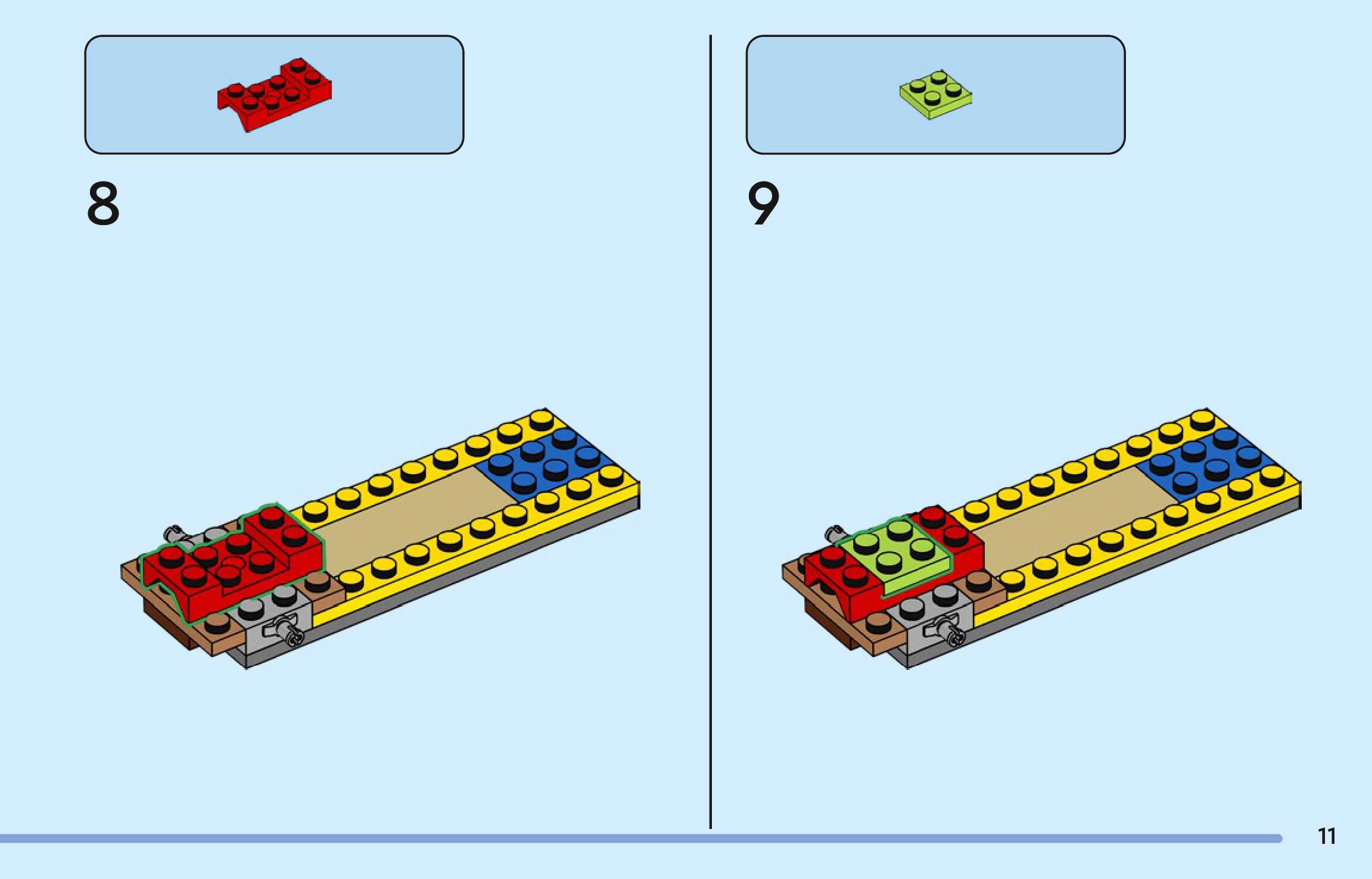 8

9

11