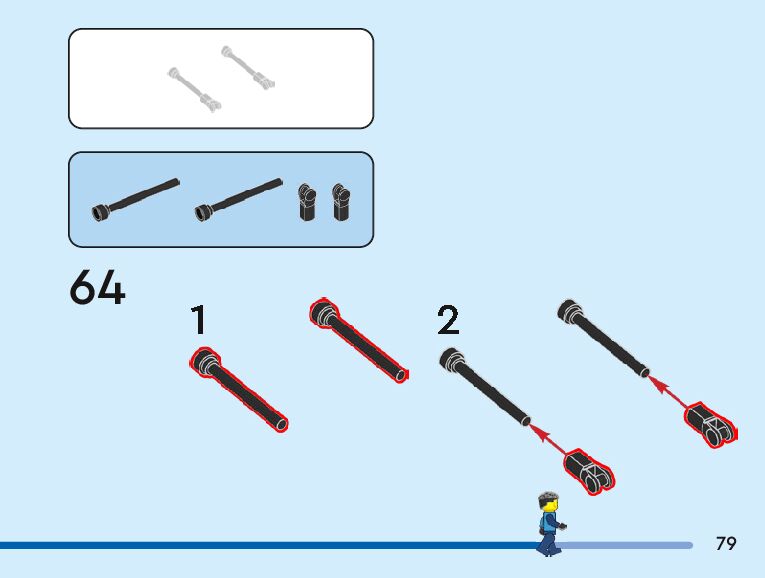 64

1

2

79