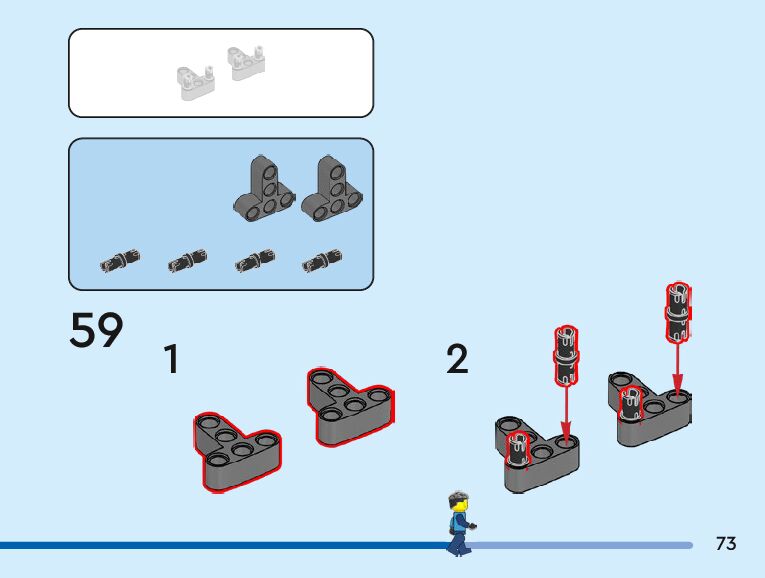 59

1

2

73