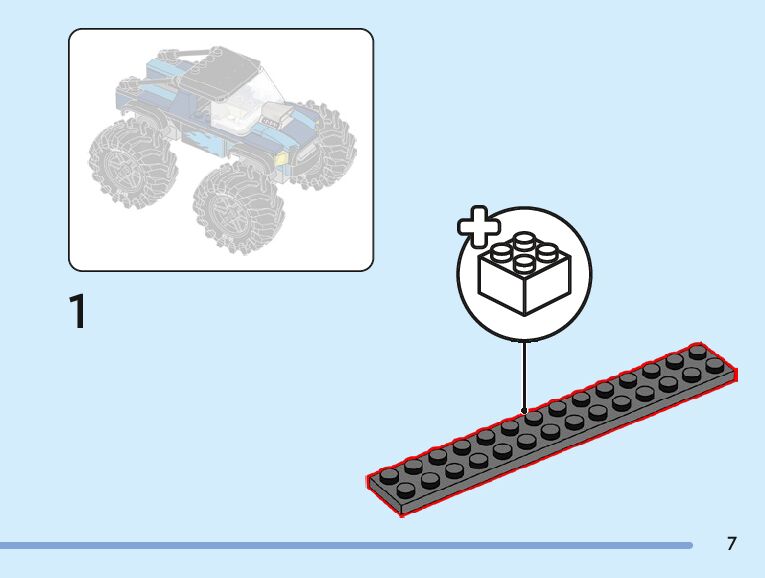 1

7