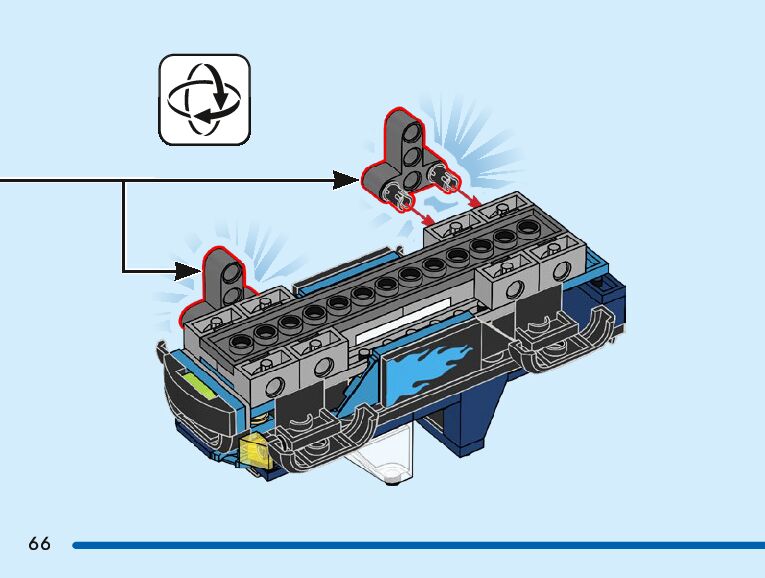 66