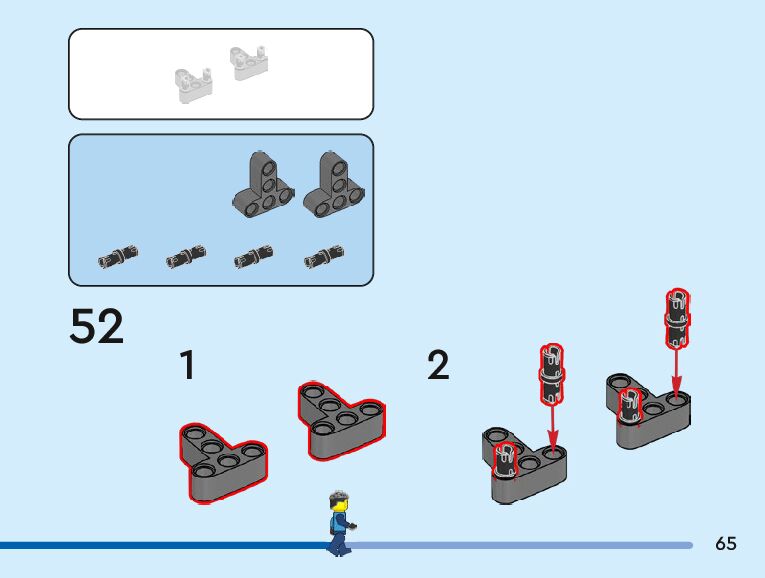 52

1

2

65