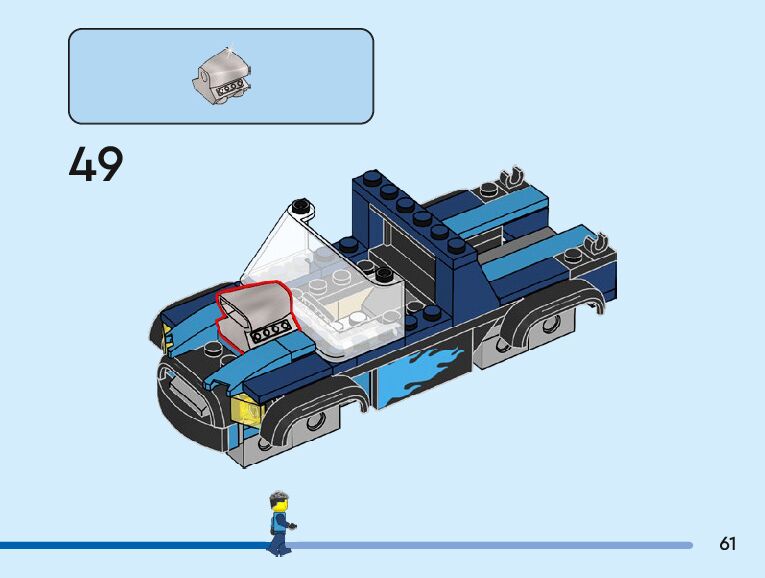 49

61