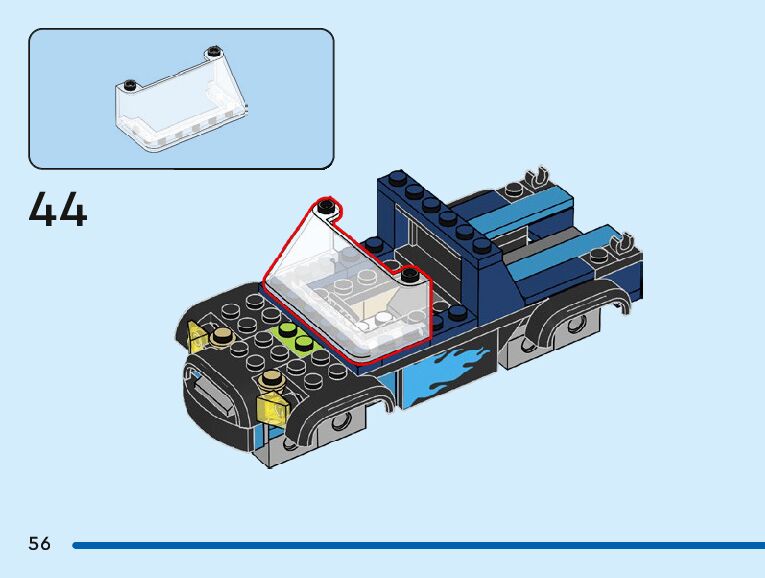 44

56