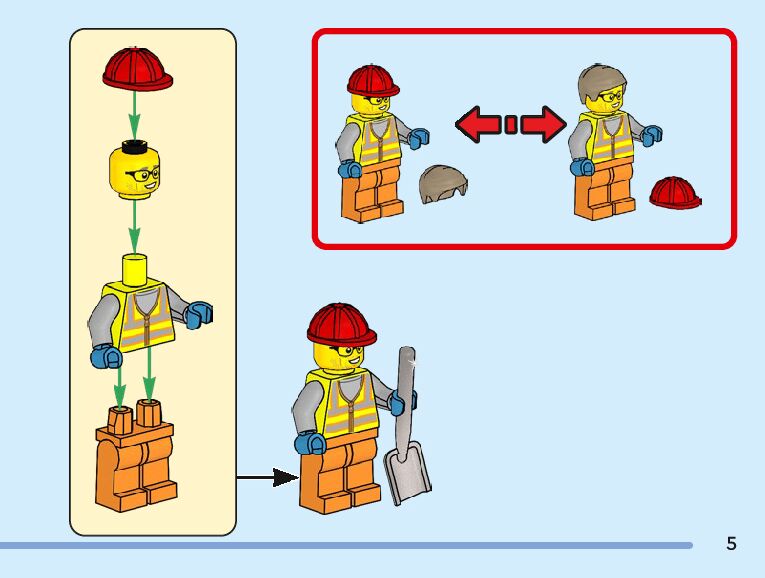 5