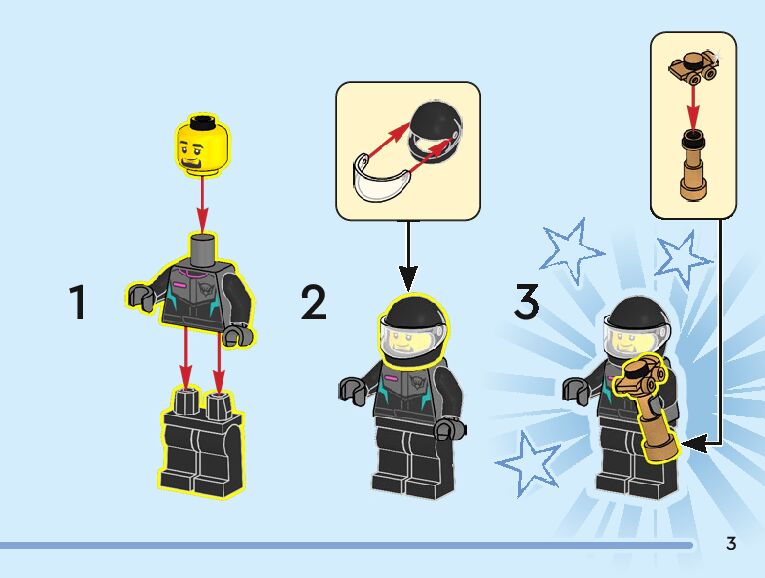 1

2

3

3