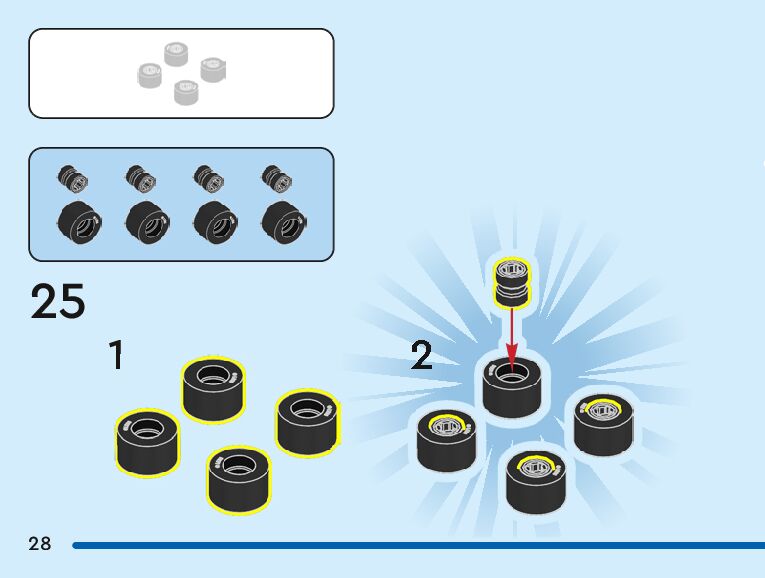 25

1

2

28