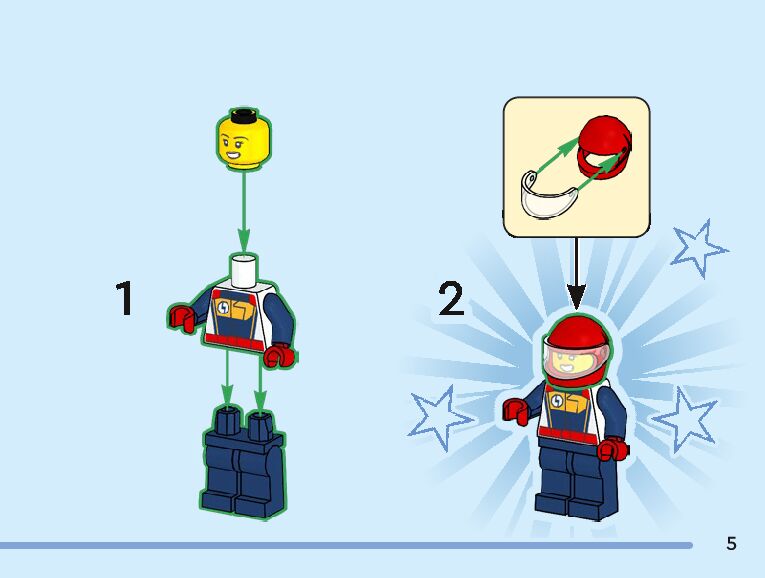 1

2

5