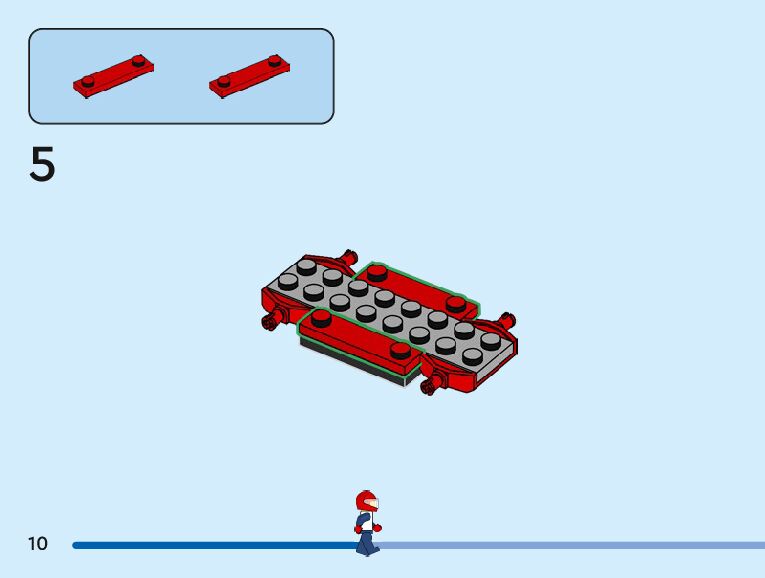 5

10