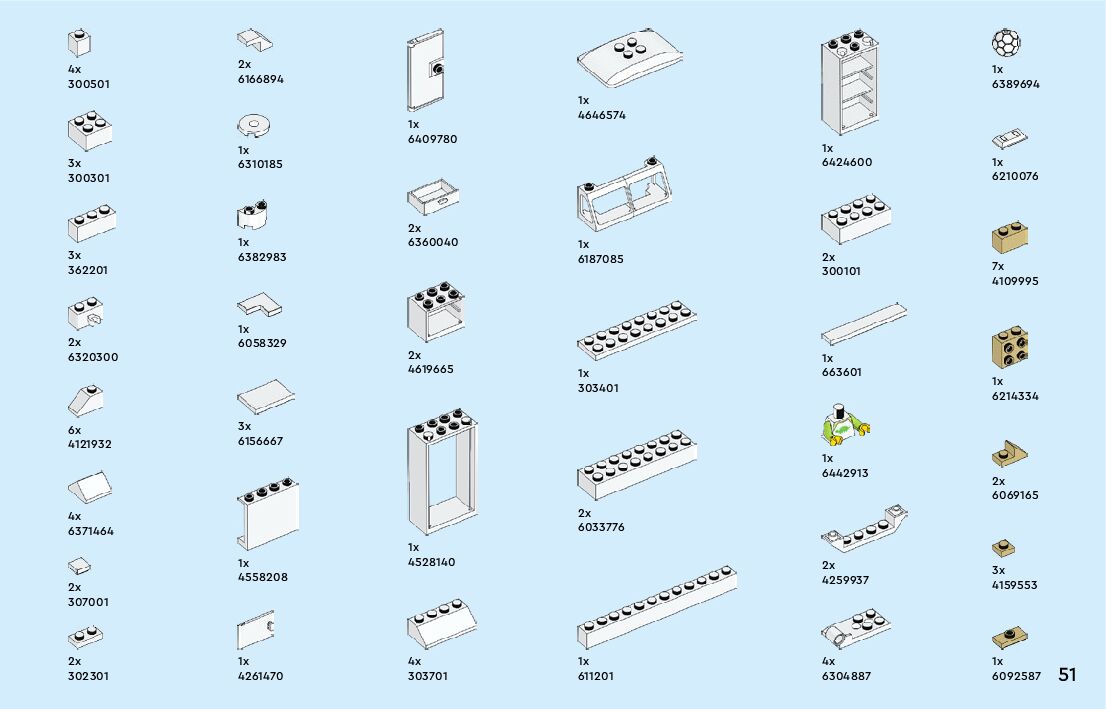 4x
300501

3x
300301

3x
362201

2x
6320300

6x
4121932

4x
6371464

2x
307001

2x
302301

2x
6166894

1x
6310185

1x
6382983

1x
6058329

3x
6156667

1x
4558208

1x
4261470

1x
6409780

2x
6360040

2x
4619665

1x
4528140

4x
303701

1x
4646574

1x
6187085

1x
303401

2x
6033776

1x
611201

1x
6424600

2x
300101

1x
663601

1x
6442913

2x
4259937

4x
6304887

1x
6389694

1x
6210076

7x
4109995

1x
6214334

2x
6069165

3x
4159553

1x
6092587

51