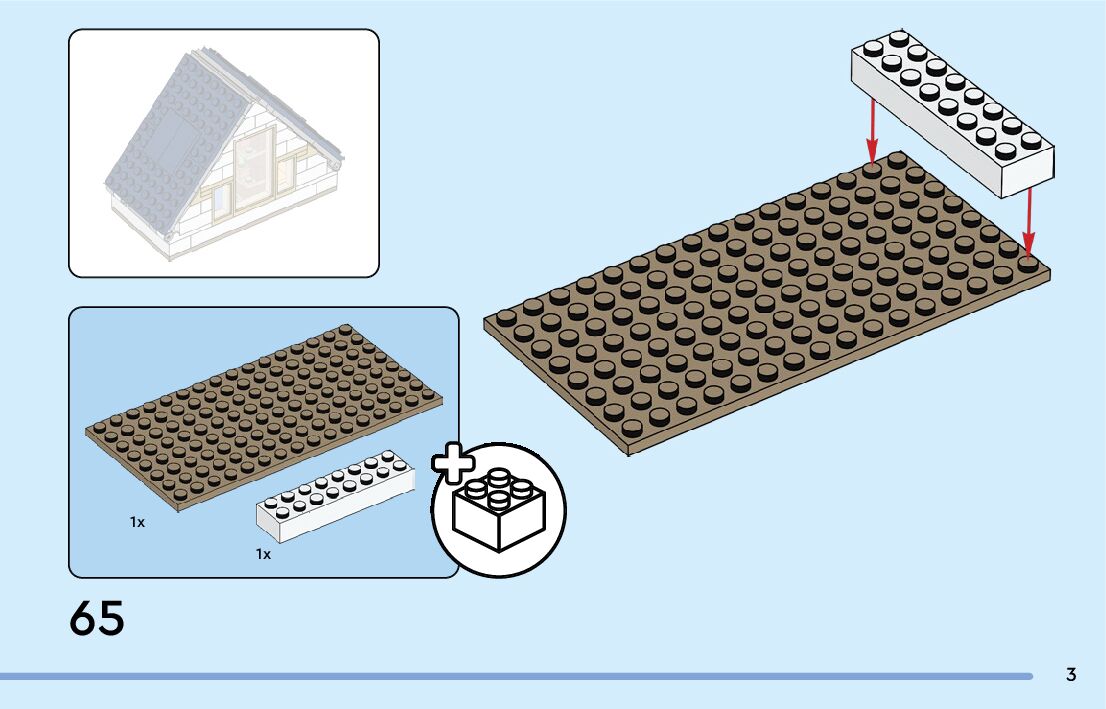 1x

1x

65

3