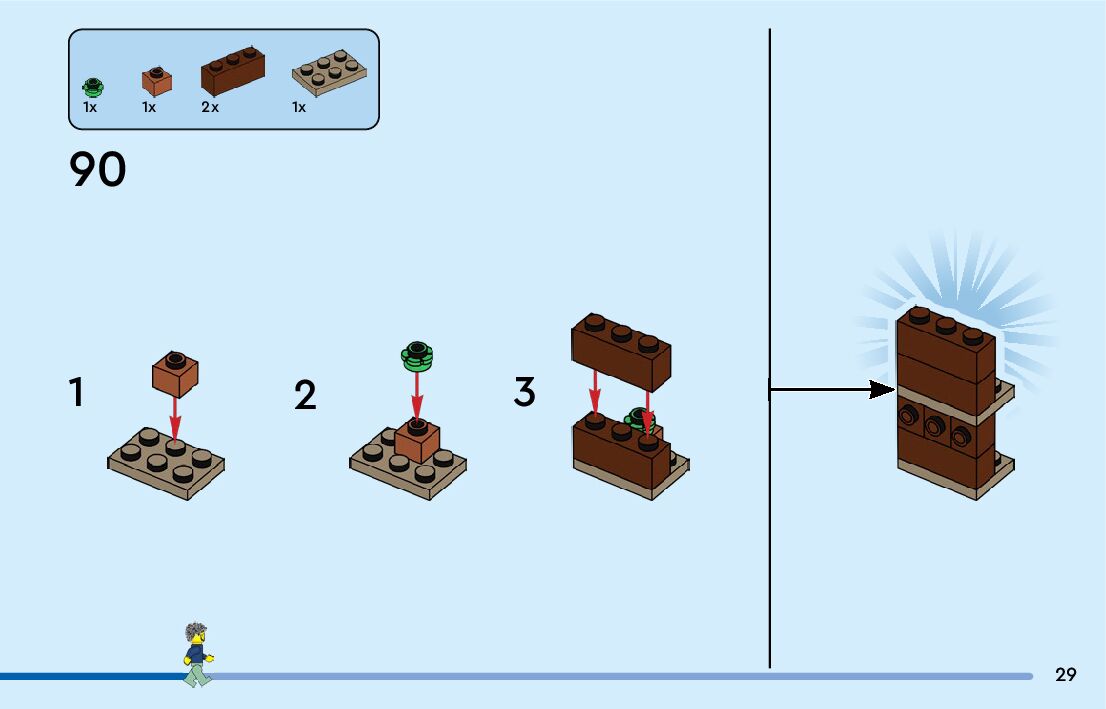 1x 1x 2x 1x

90

1

2

3

29