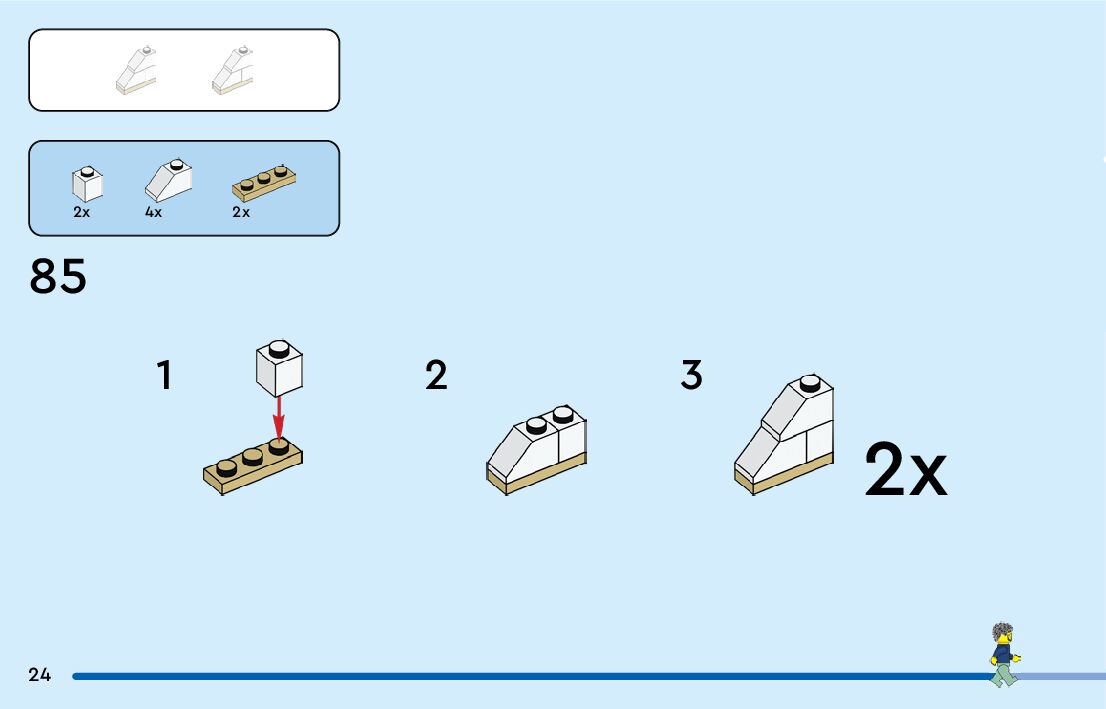 2x
4x
2x

85

1
2
3
2x

24