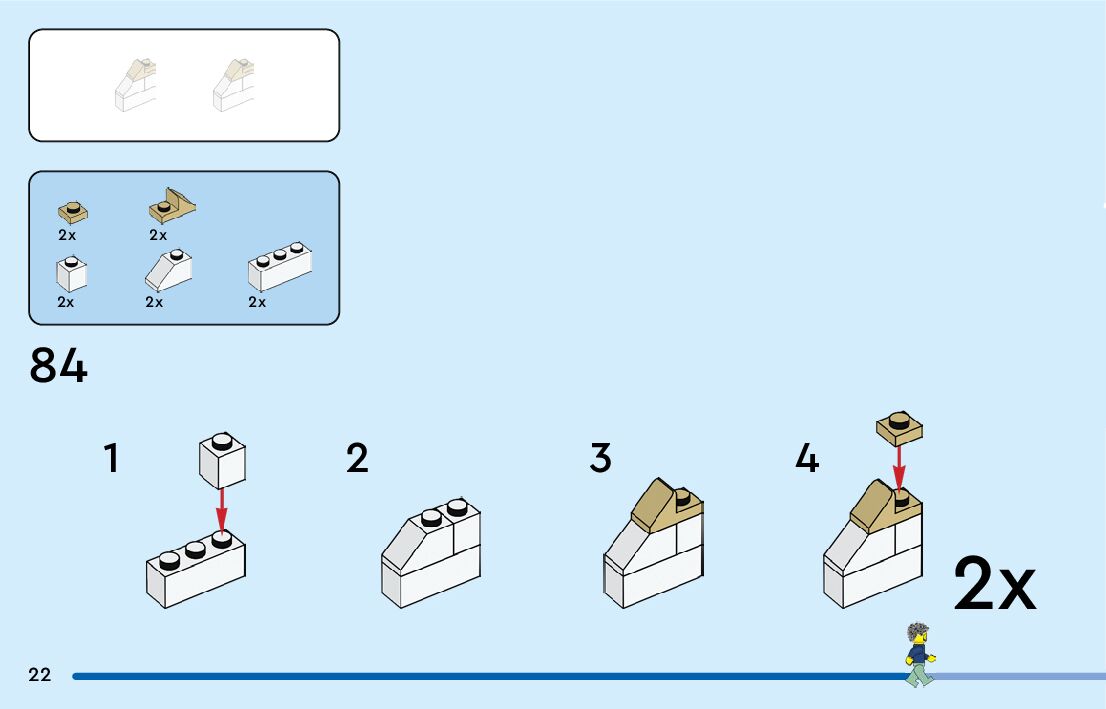 2x
2x
2x
2x
2x

84

1

2

3

4

2x

22