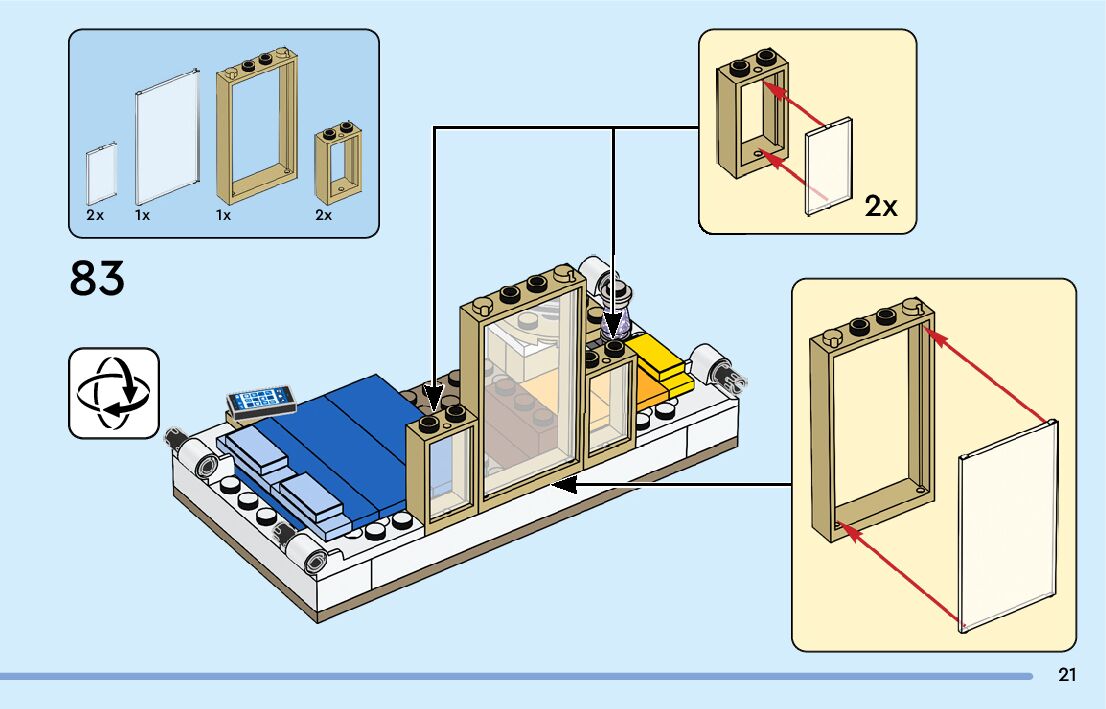 2x 1x 1x 2x

83

2x

21