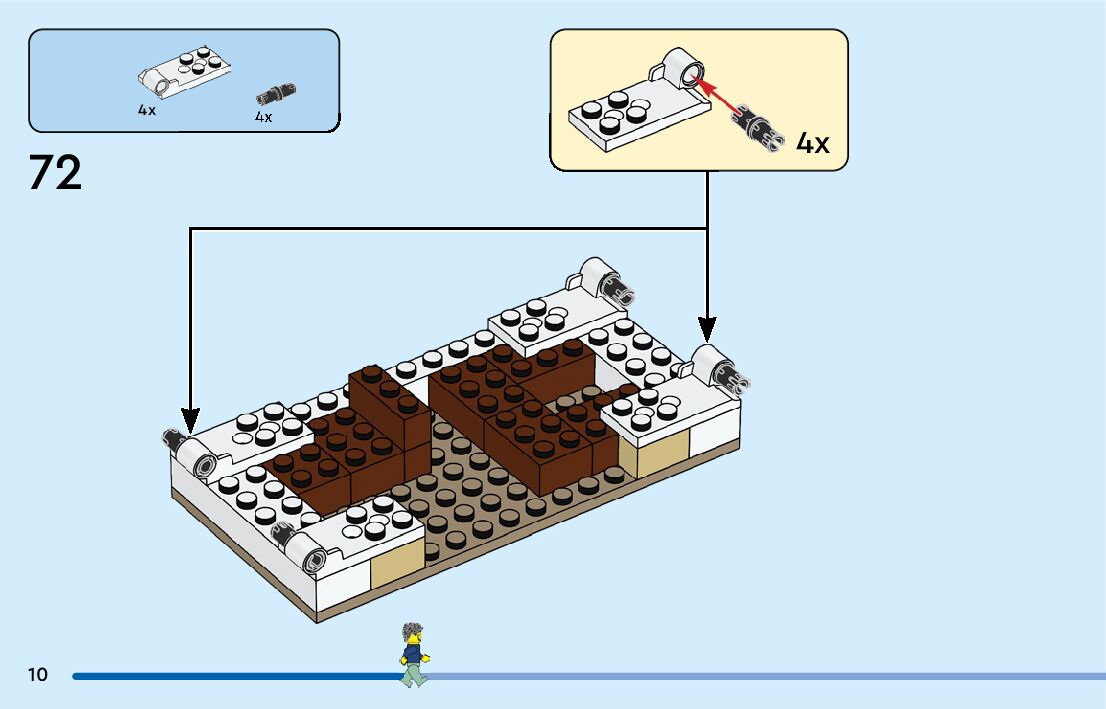 4x
4x

72

4x

10