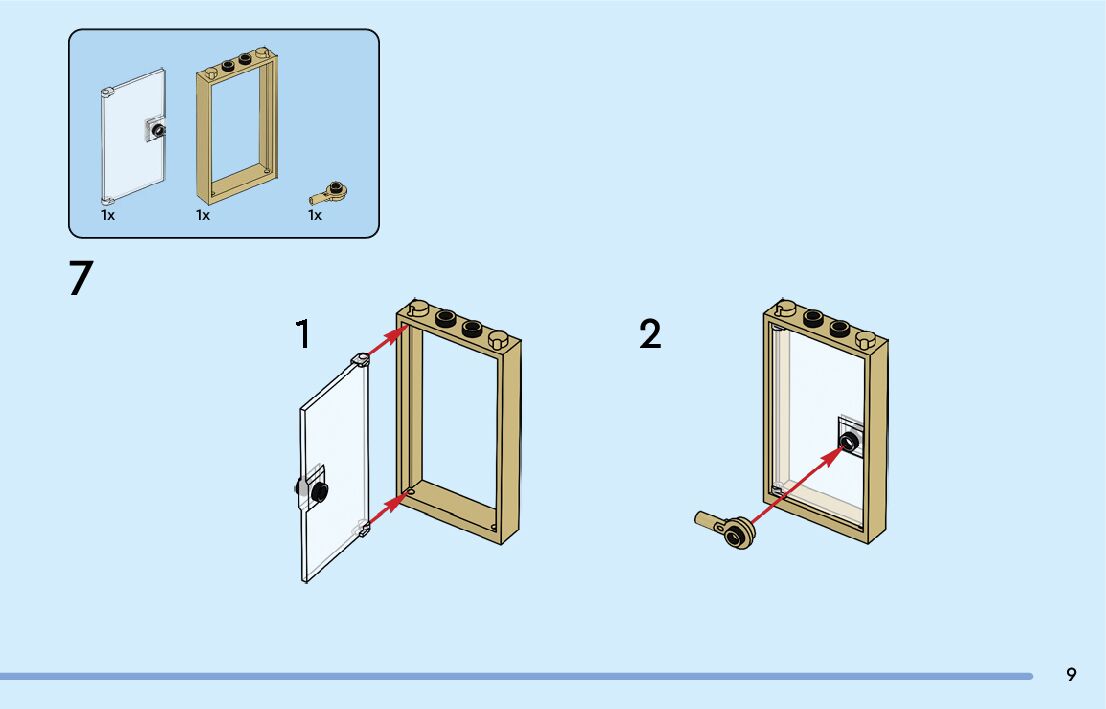 1x 1x 1x

7

1

2

9