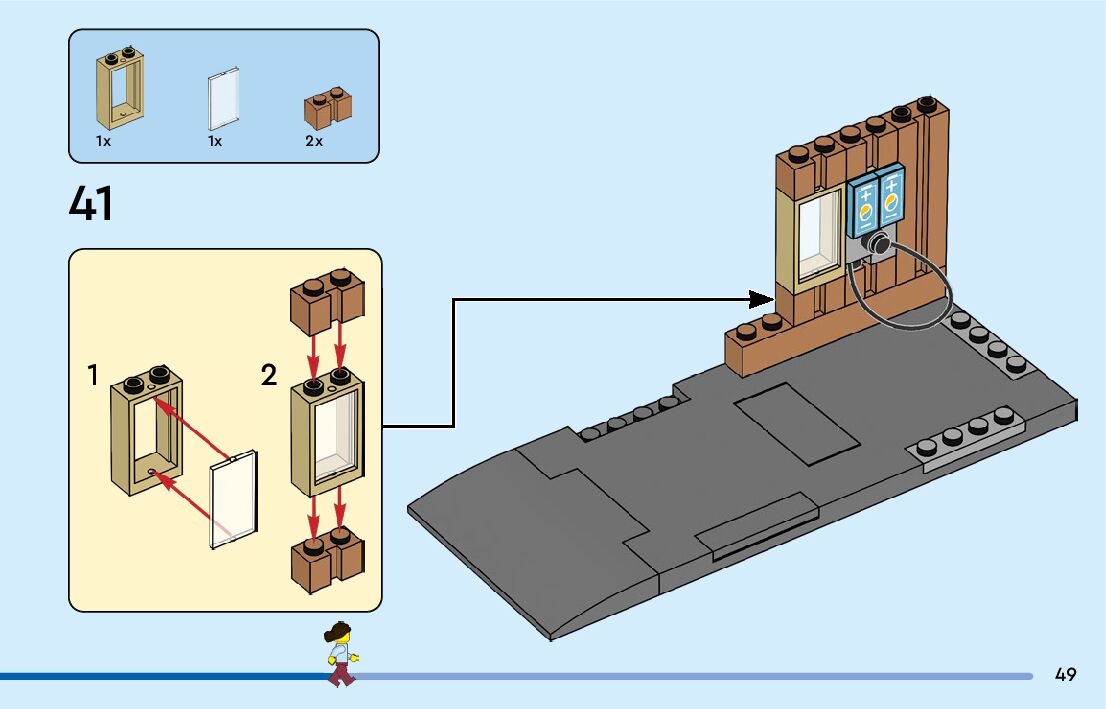 1x
1x
2x

41

1
2

49