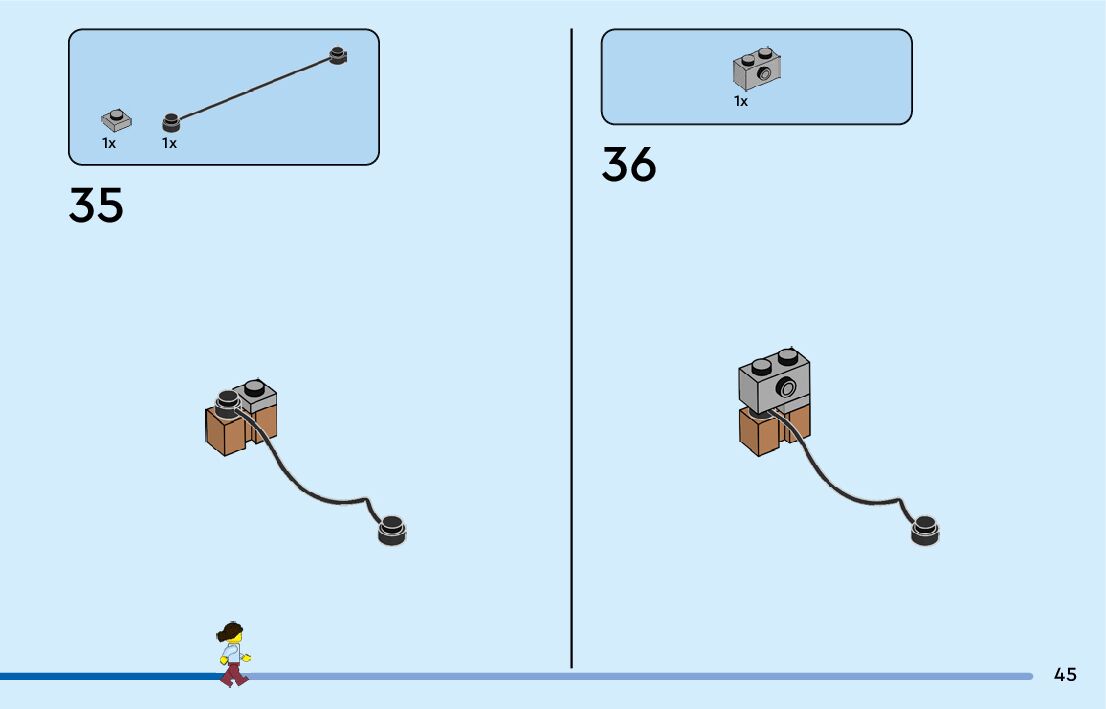 1x 1x

35

1x

36

45