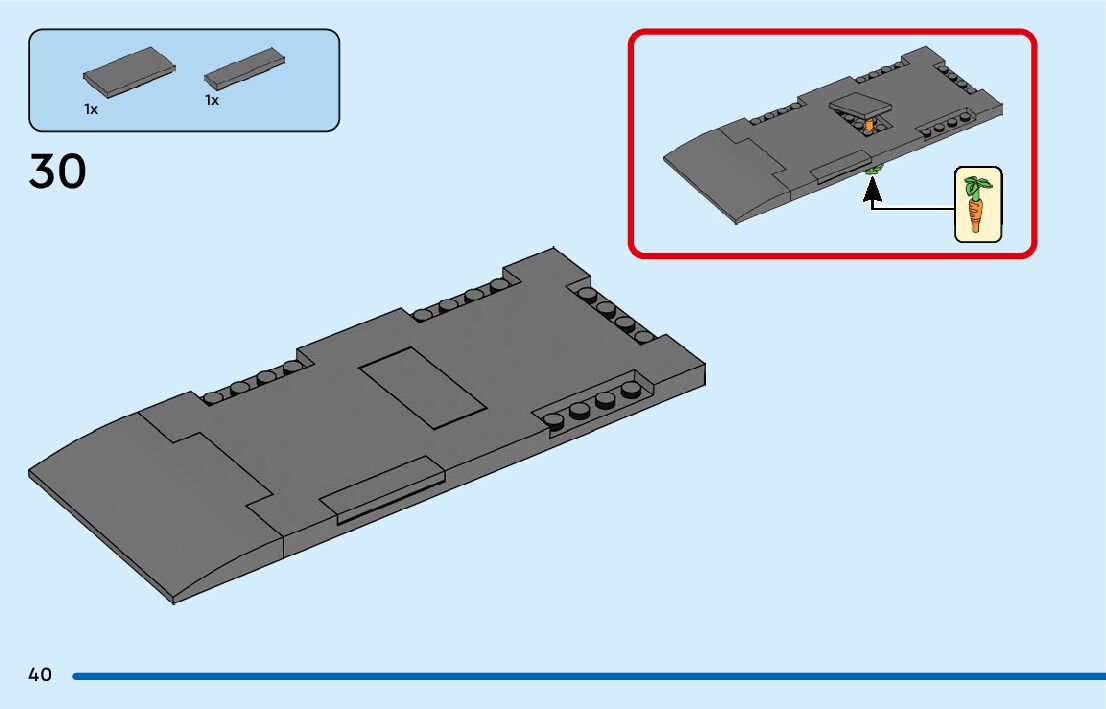 1x
1x

30

40