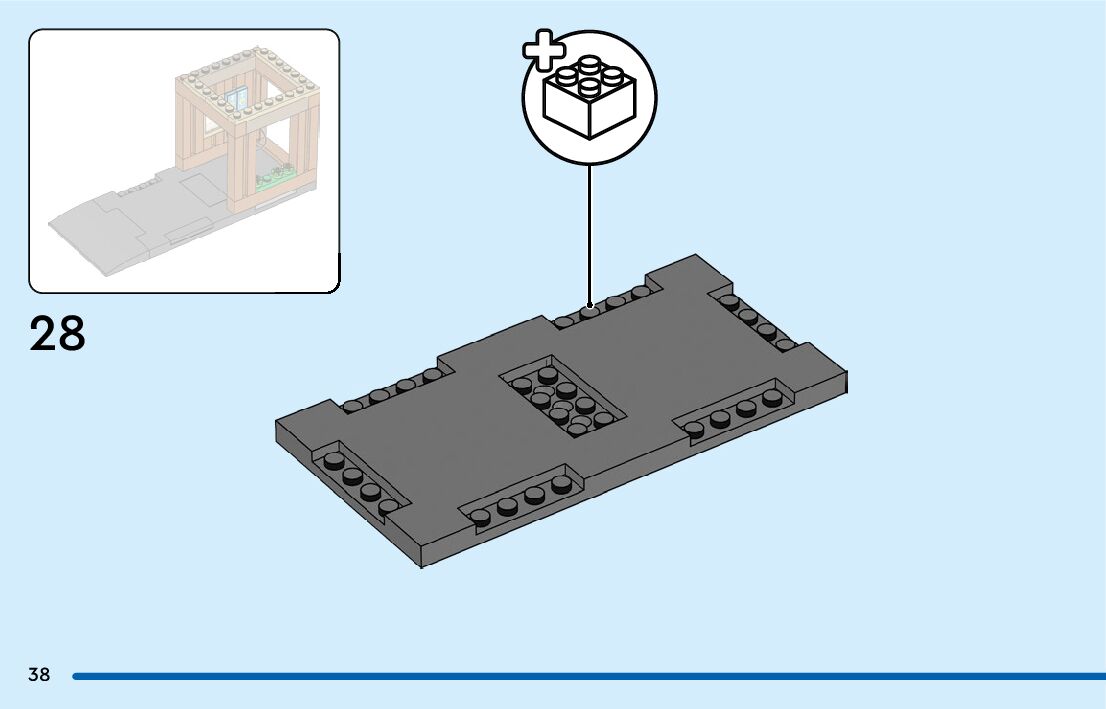 28

38