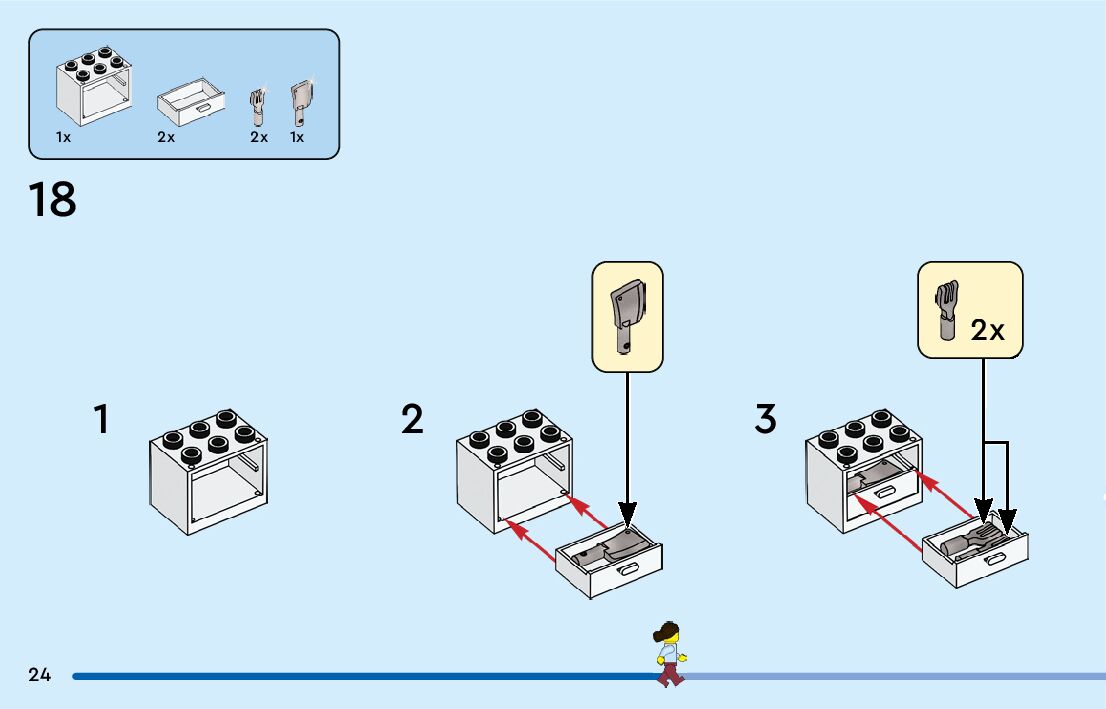 1x 2x 2x 1x

18

1

2

3

2x

24