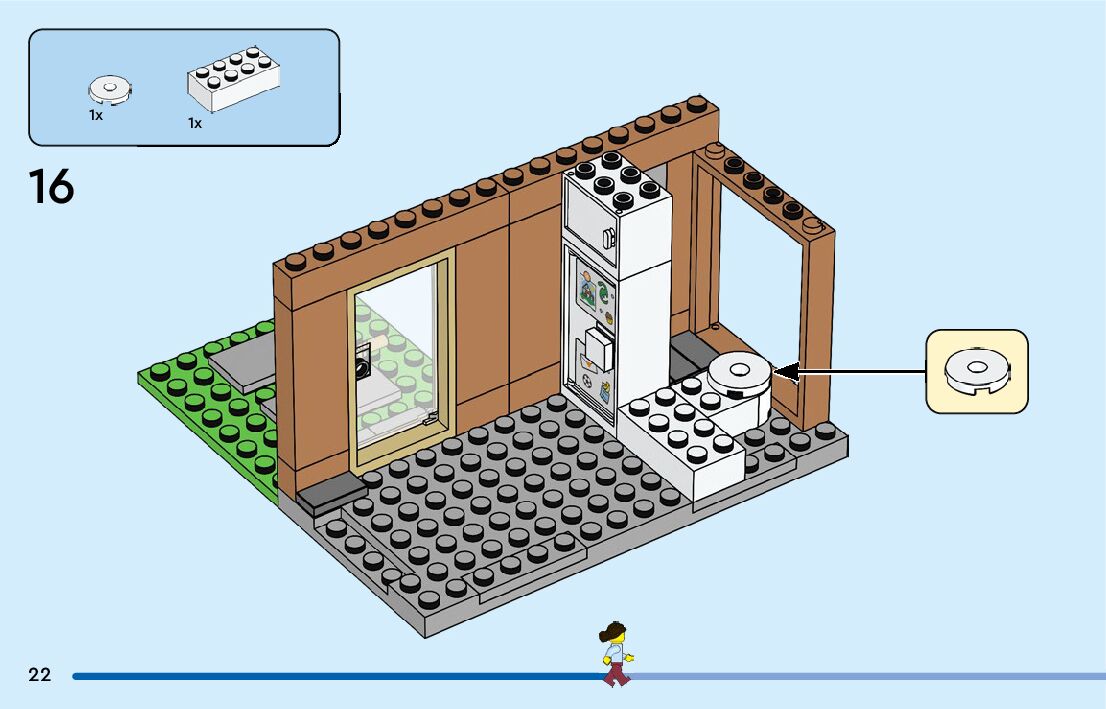 1x
1x

16

22