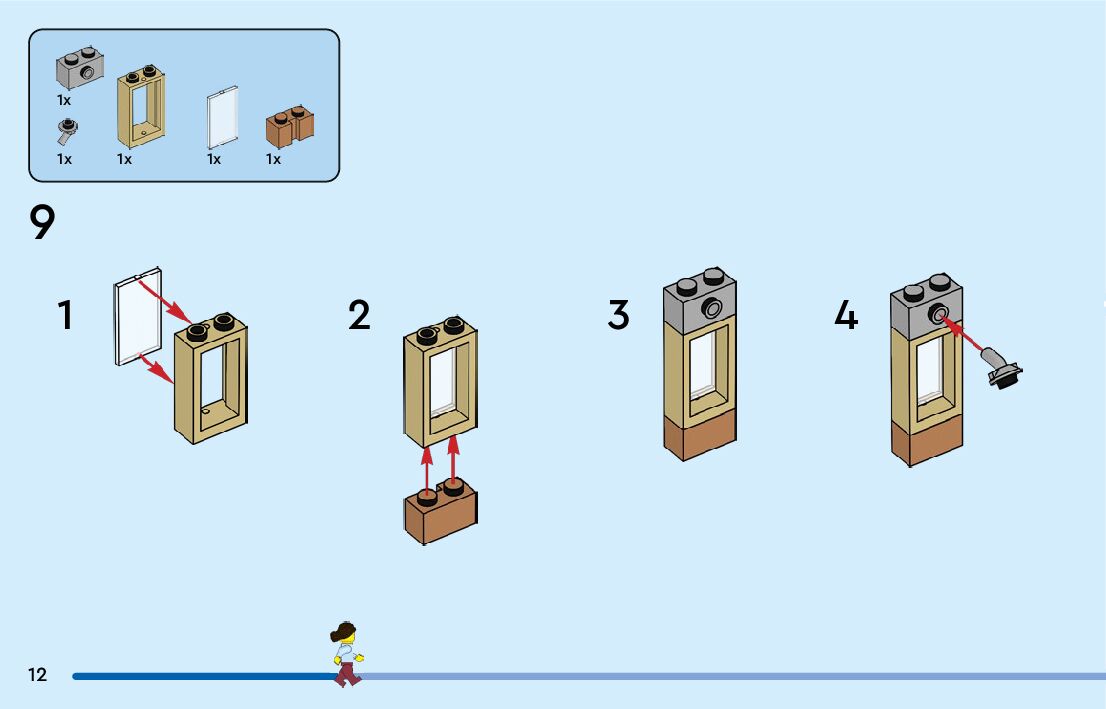 1x
1x 1x 1x 1x

9

1

2

3

4

12