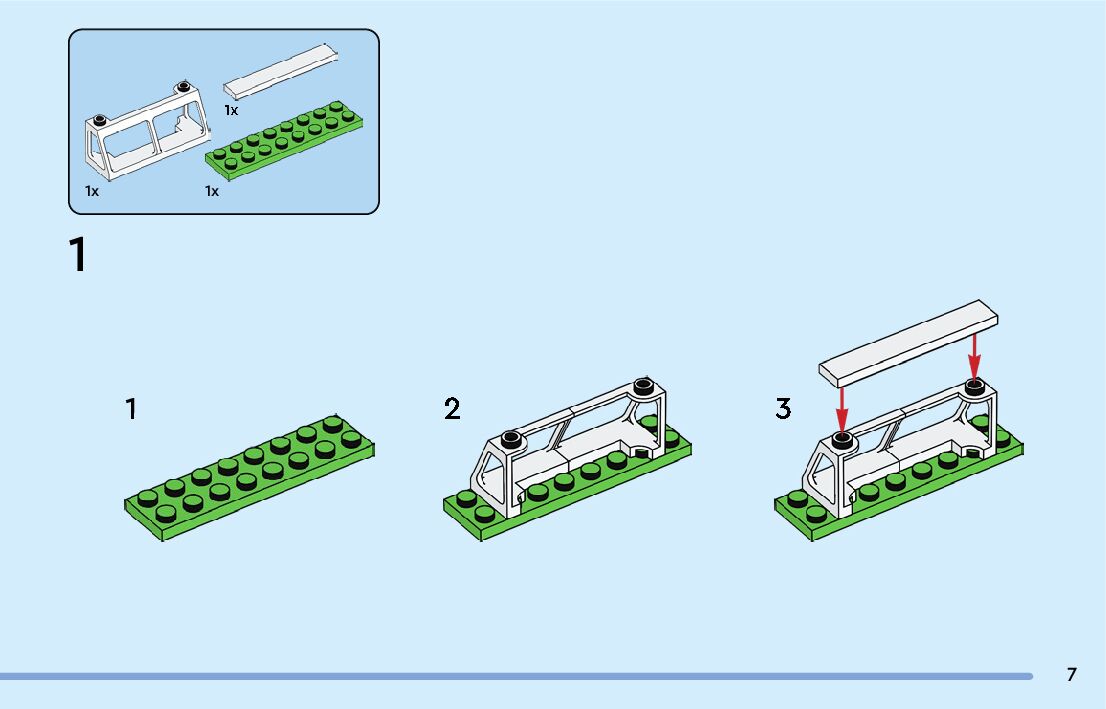 1x

1x

1x

1

1

2

3

7