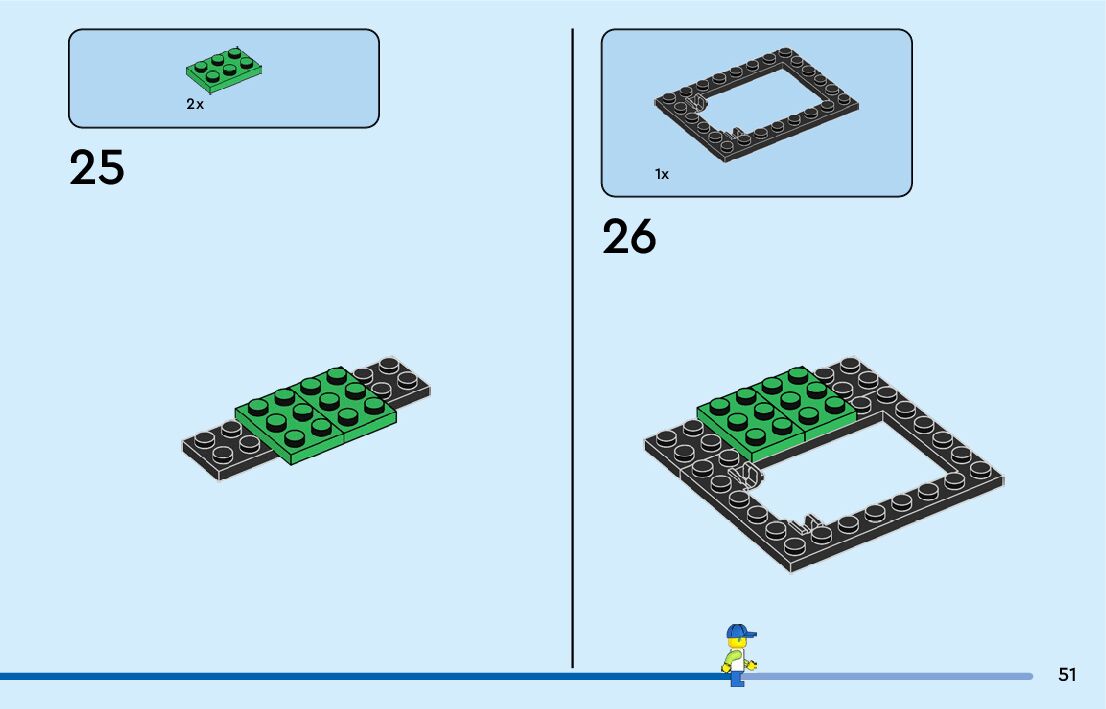 2x

25

1x

26

51