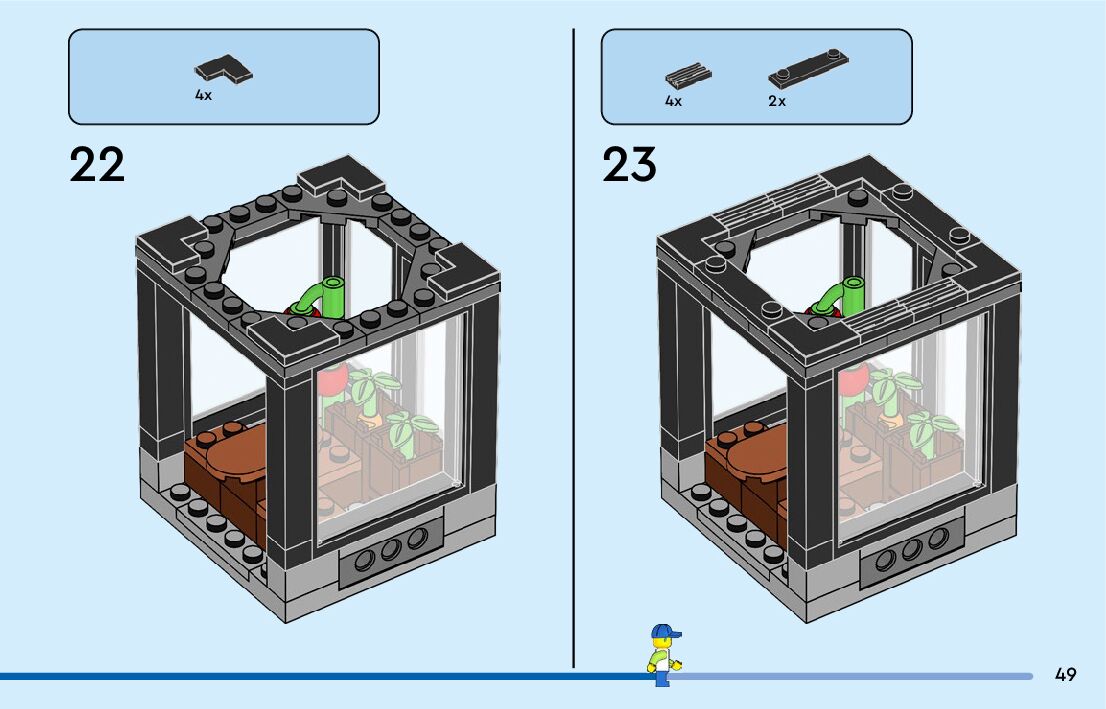 4x

22

4x

2x

23

49