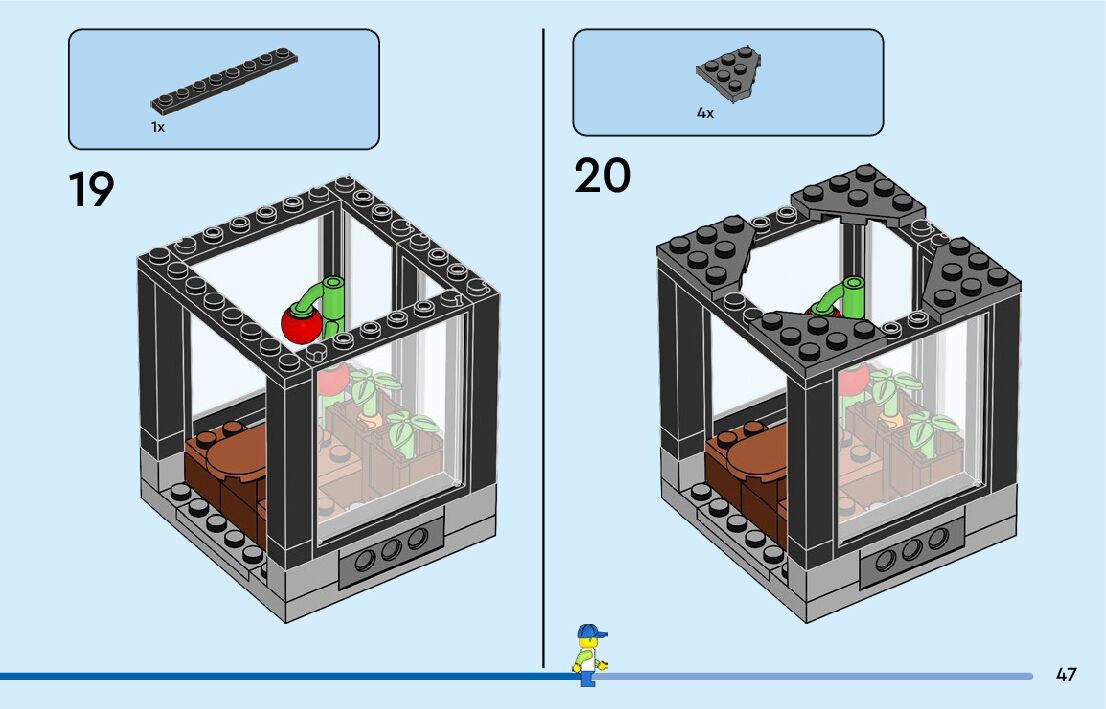 1x

19

4x

20

47