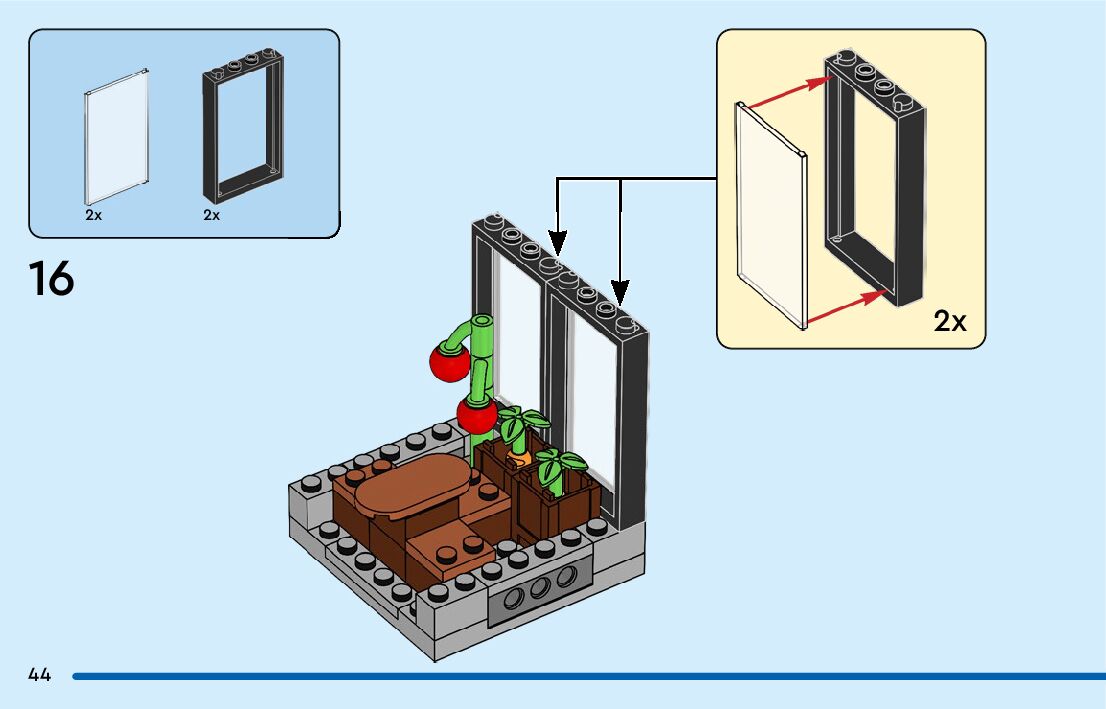 2x
2x

16

2x

44