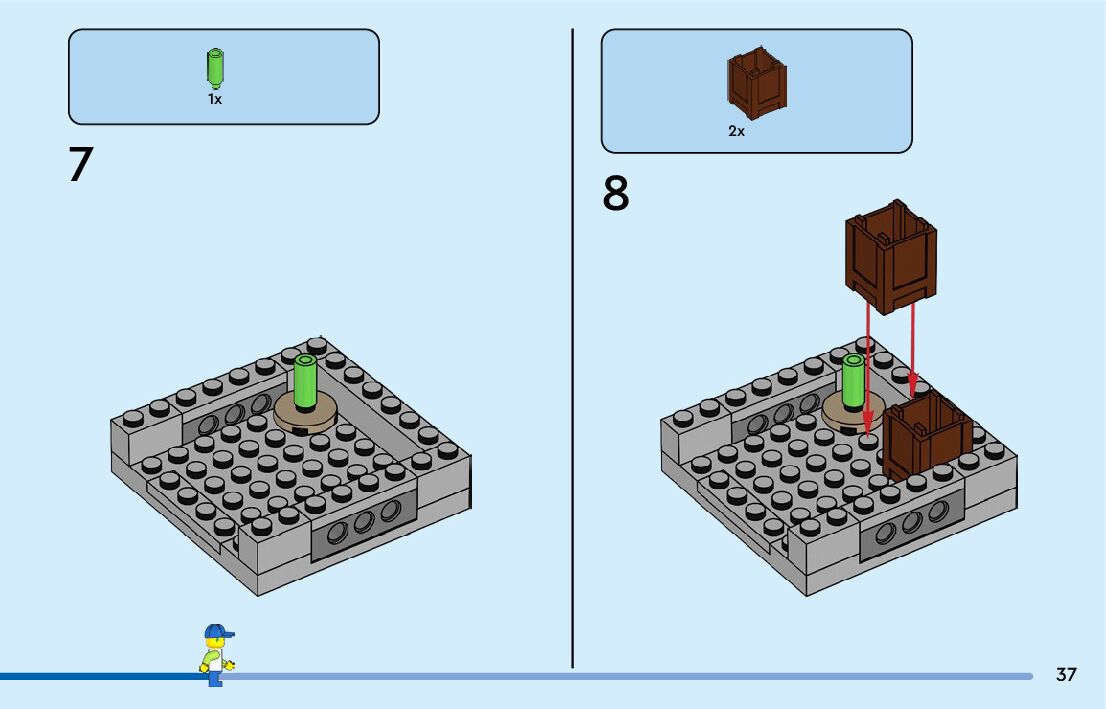 1x

7

2x

8

37